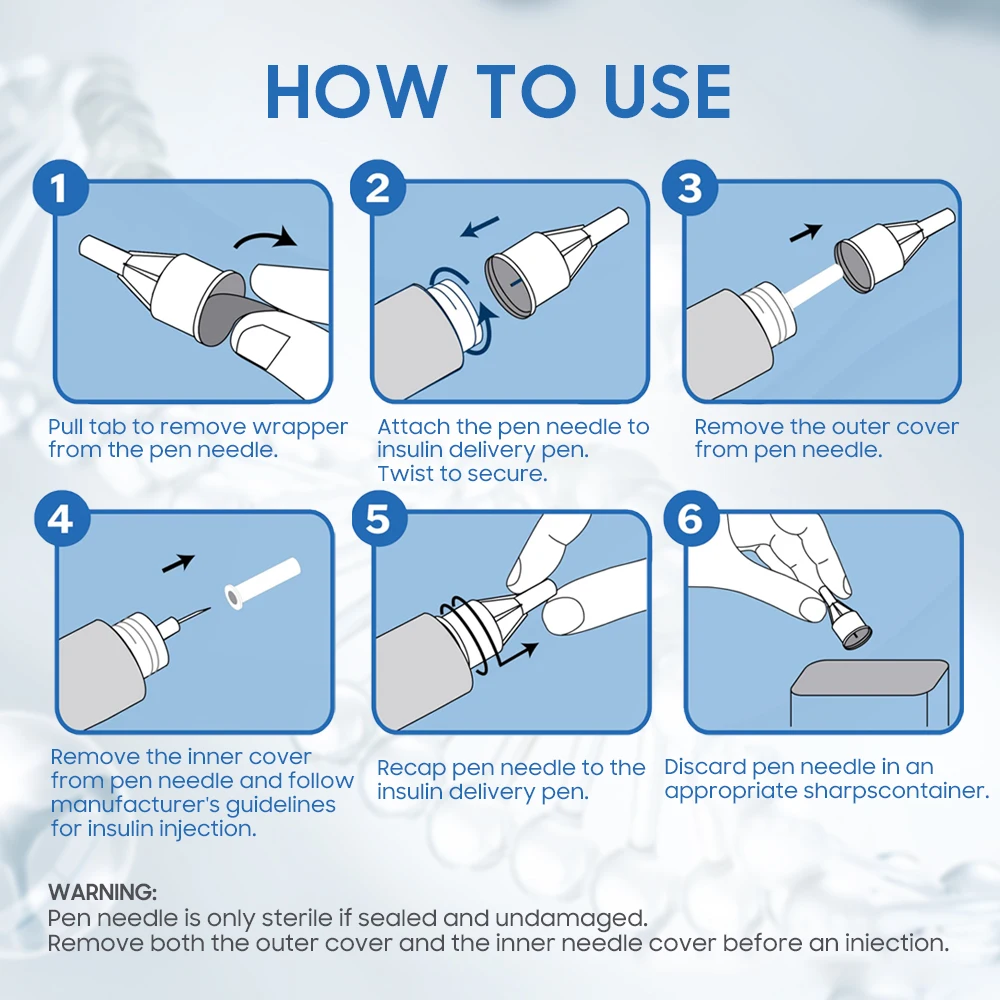 HOW TO USE

1
Pull tab to remove wrapper from the pen needle.

2
Attach the pen needle to insulin delivery pen. Twist to secure.

3
Remove the outer cover from pen needle.

4
Remove the inner cover from pen needle and follow manufacturer's guidelines for insulin injection.

5
Recap pen needle to the insulin delivery pen.

6
Discard pen needle in an appropriate sharpscontainer.

WARNING:
Pen needle is only sterile if sealed and undamaged.
Remove both the outer cover and the inner needle cover before an iniection.