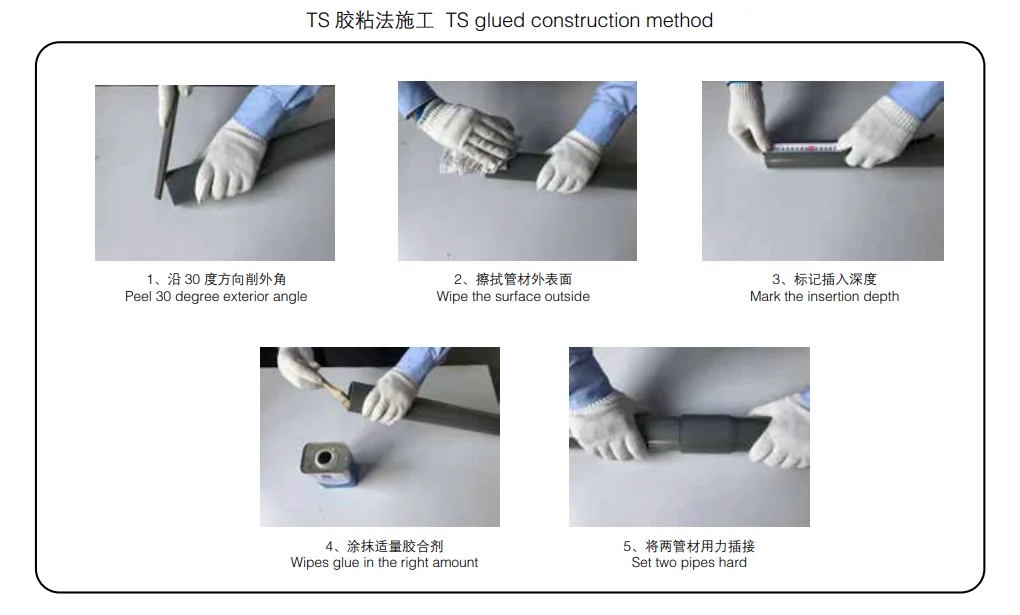 TS 胶粘法施工 TS glued construction method

1、沿 30 度方向削外角
Peel 30 degree exterior angle

2、擦拭管材外表面
Wipe the surface outside

3、标记插入深度
Mark the insertion depth

4、涂抹适量胶合剂
Wipes glue in the right amount

5、将两管材用力插接
Set two pipes hard