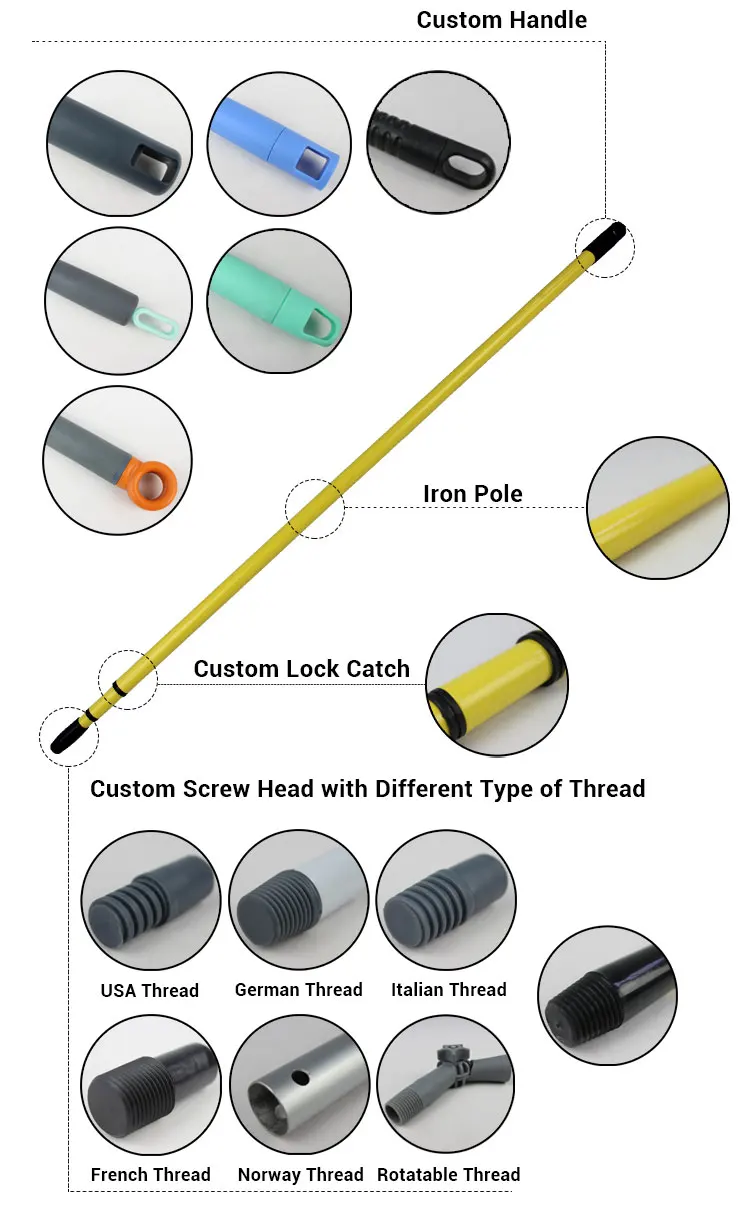 Custom Handle

Iron Pole

Custom Lock Catch

Custom Screw Head with Different Type of Thread

USA Thread

German Thread

Italian Thread

French Thread

Norway Thread

Rotatable Thread