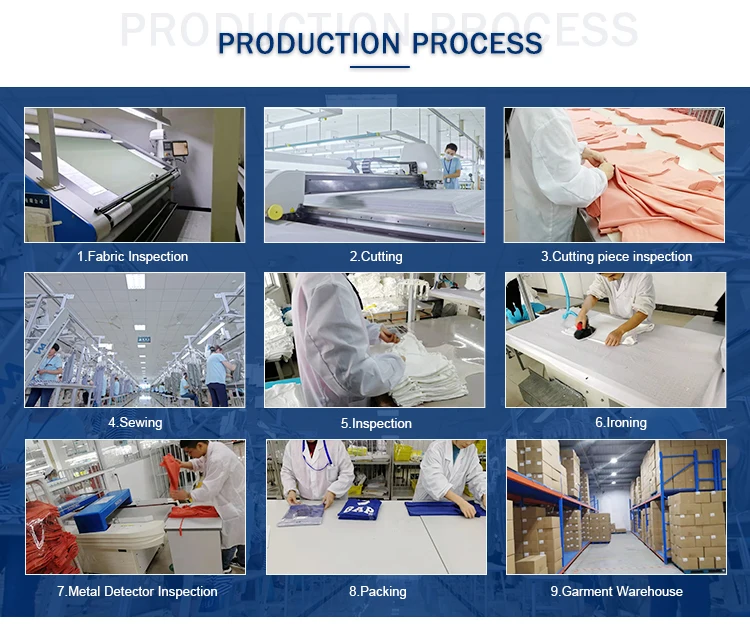 PRODUCTION PROCESS

PRODUCTION PROCESS

1.Fabric Inspection

2.Cutting

3.Cutting piece inspection

4.Sewing

5.Inspection

6.Ironing

7.Metal Detector Inspection

8.Packing

9.Garment Warehouse