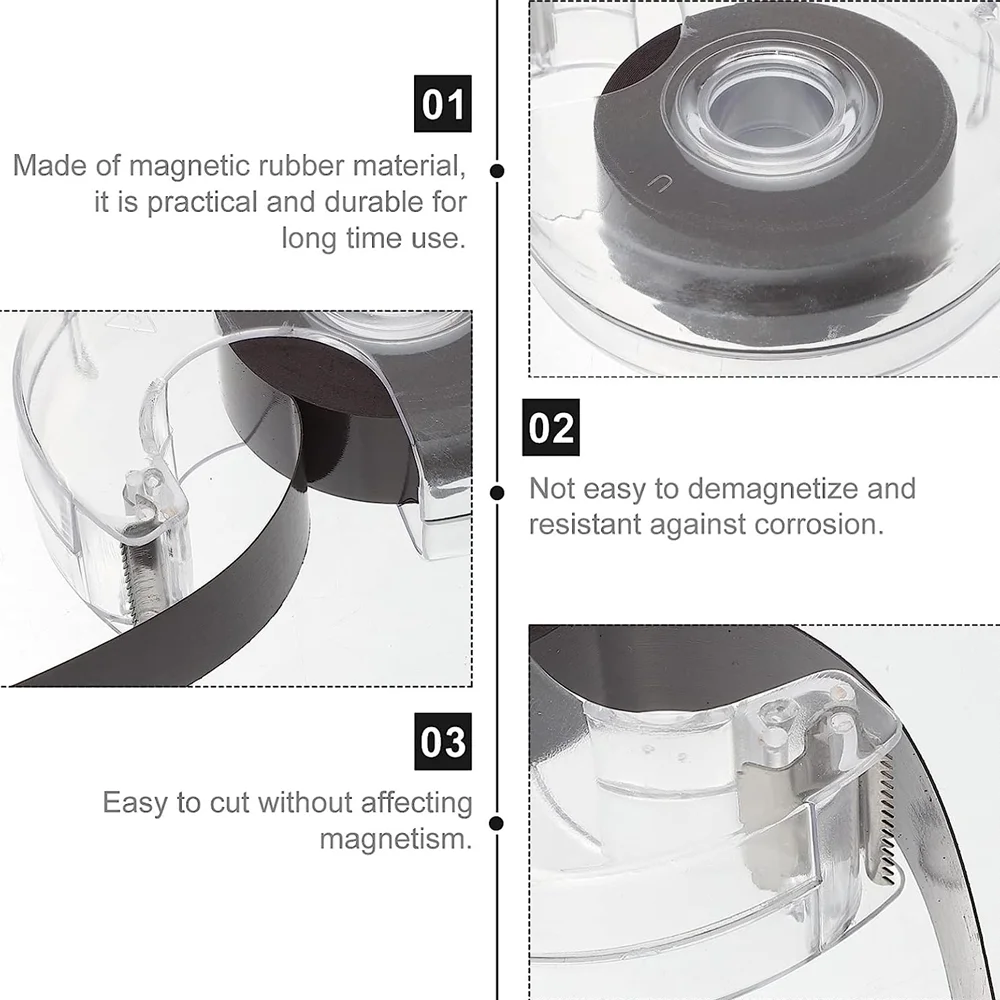 01

Made of magnetic rubber material, it is practical and durable for long time use.

02

Not easy to demagnetize and resistant against corrosion.

03

Easy to cut without affecting magnetism.