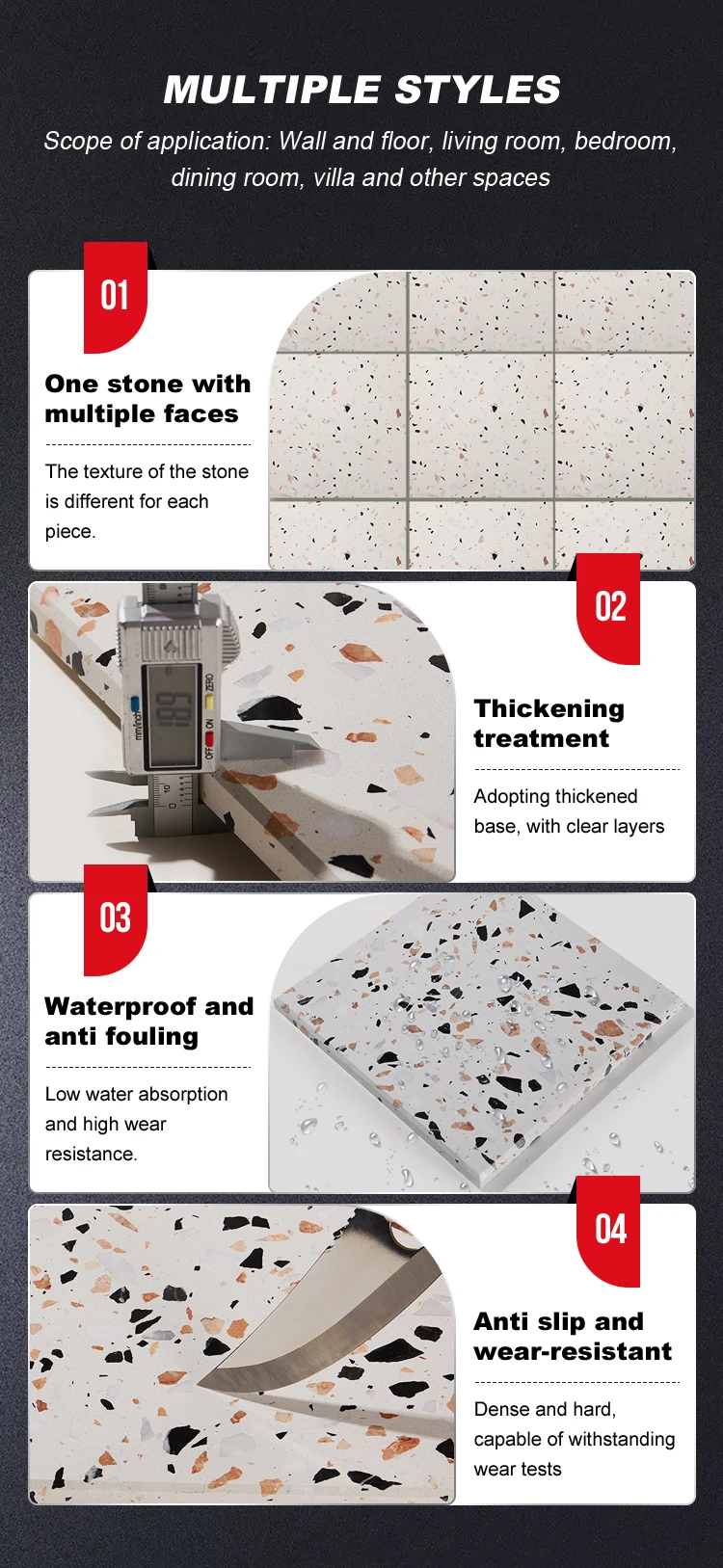 MULTIPLE STYLES

Scope of application: Wall and floor, living room, bedroom, dining room, villa and other spaces

01

One stone with multiple faces

The texture of the stone is different for each piece.

mm/inch ZERO ON OFF

6.8

02

Thickening treatment

Adopting thickened base, with clear layers

03

Waterproof and anti fouling

Low water absorption and high wear resistance.

04

Anti slip and wear-resistant

Dense and hard, capable of withstanding wear tests