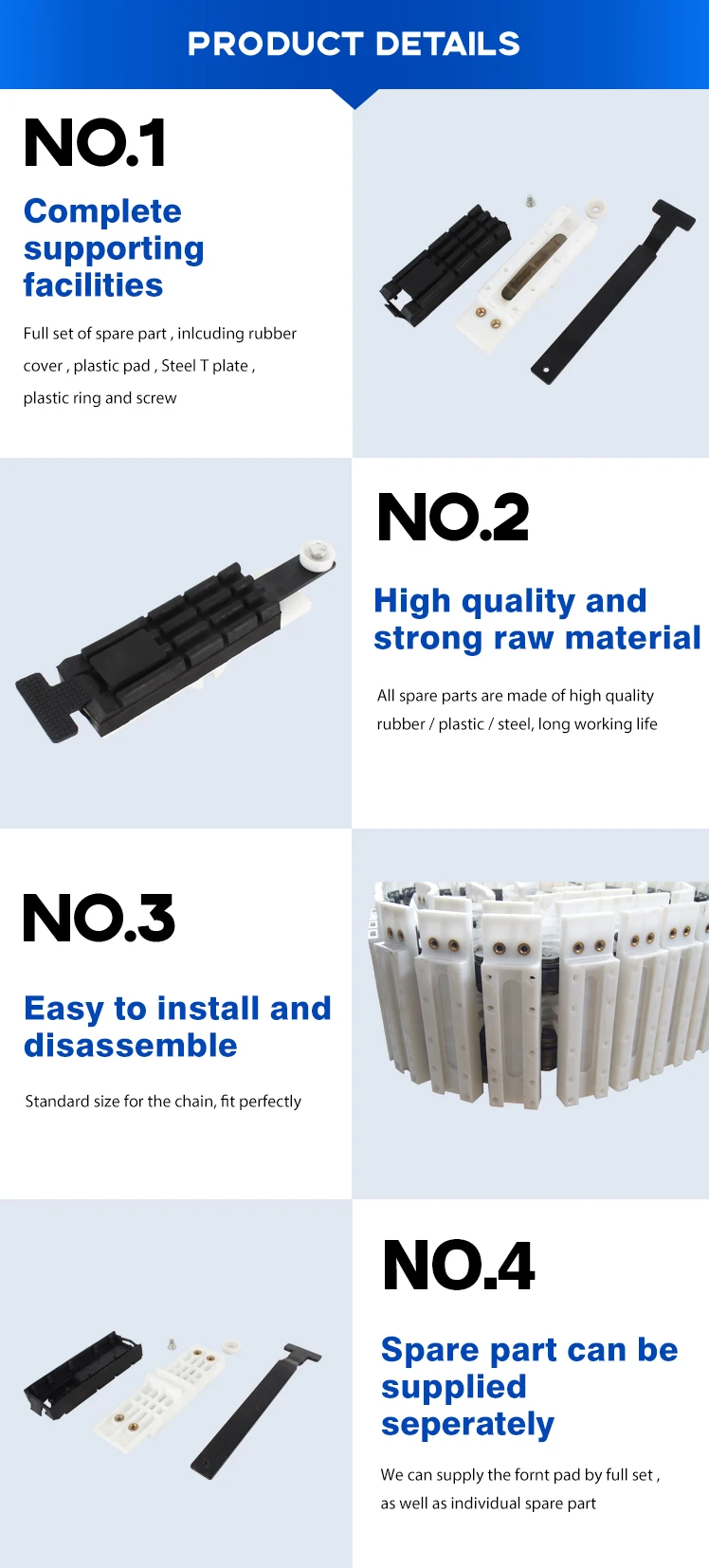 PRODUCT DETAILS

NO.1

Complete supporting facilities

Full set of spare part , inlcuding rubber cover , plastic pad , Steel T plate , plastic ring and screw

NO.2

High quality and strong raw material

All spare parts are made of high quality rubber / plastic / steel, long working life

NO.3

Easy to install and disassemble

Standard size for the chain, fit perfectly

NO.4

Spare part can be supplied seperately

We can supply the fornt pad by full set , as well as individual spare part