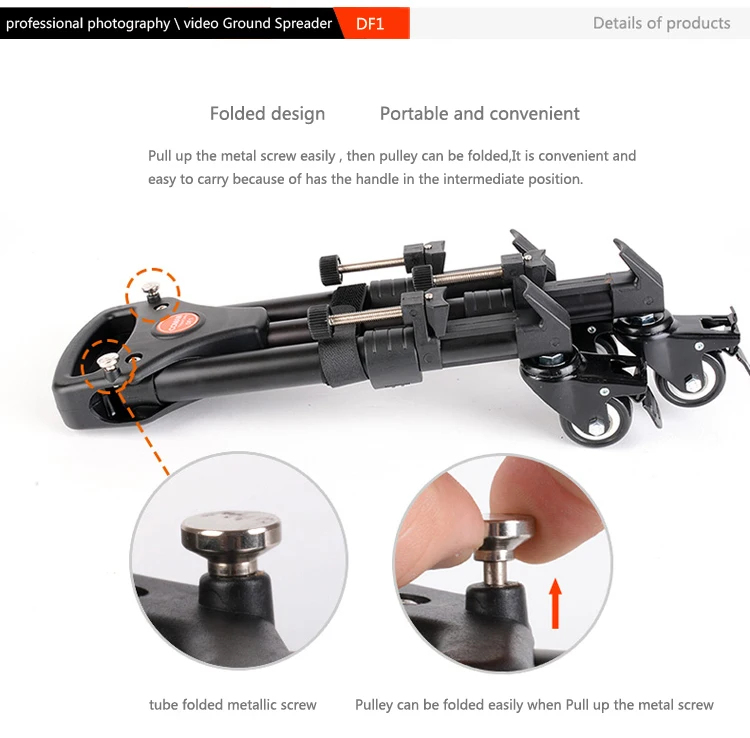 professional photography \ video Ground Spreader DF1

Details of products

Folded design Portable and convenient

Pull up the metal screw easily , then pulley can be folded,It is convenient and easy to carry because of has the handle in the intermediate position.

tube folded metallic screw

Pulley can be folded easily when Pull up the metal screw