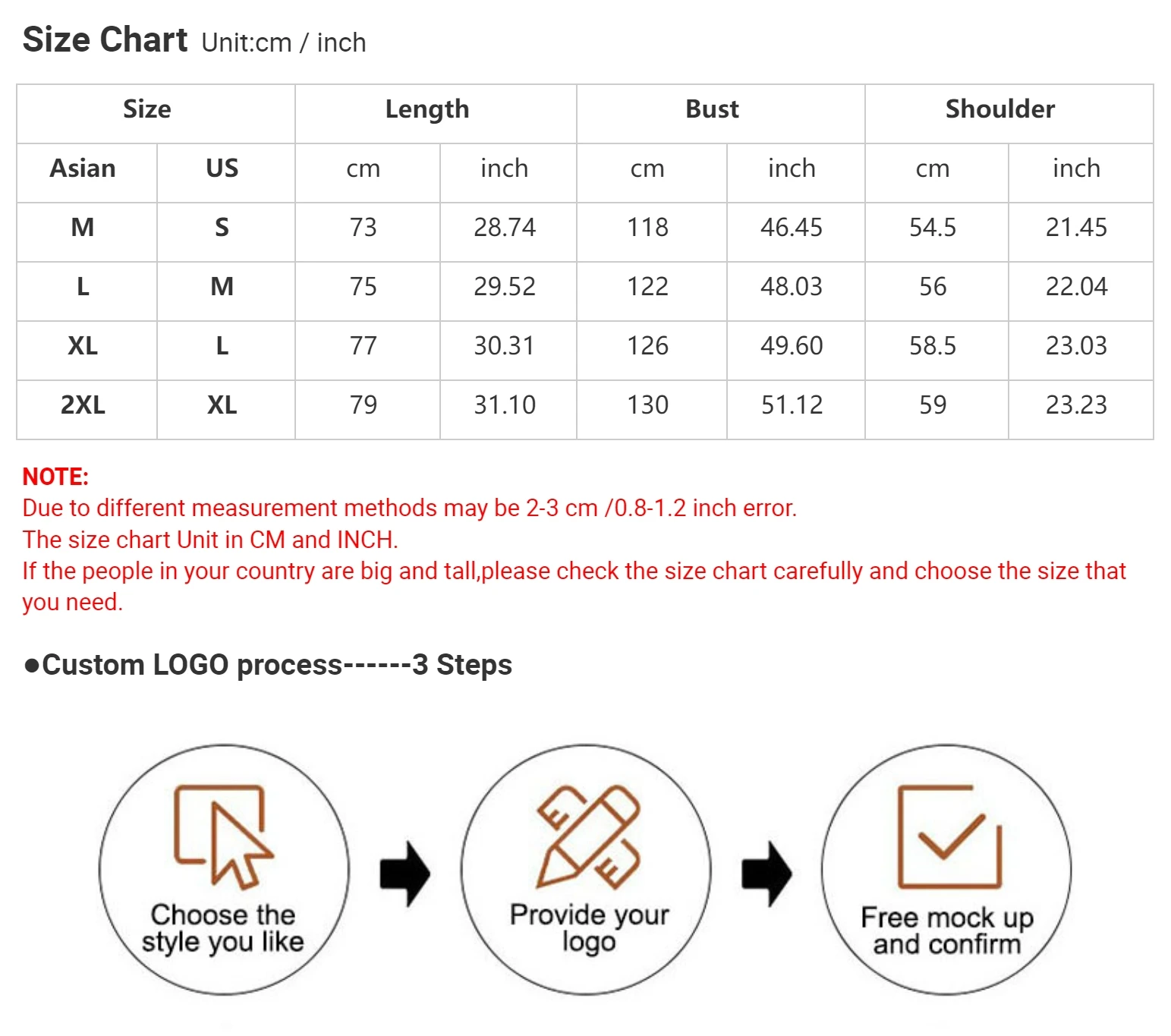 Size Chart Unit:cm / inch

| Size | | Length | | Bust | | Shoulder | |
|---|---|---|---|---|---|---|---|
| Asian | US | cm | inch | cm | inch | cm | inch |
| M | S | 73 | 28.74 | 118 | 46.45 | 54.5 | 21.45 |
| L | M | 75 | 29.52 | 122 | 48.03 | 56 | 22.04 |
| XL | L | 77 | 30.31 | 126 | 49.60 | 58.5 | 23.03 |
| 2XL | XL | 79 | 31.10 | 130 | 51.12 | 59 | 23.23 |

NOTE:
Due to different measurement methods may be 2-3 cm /0.8-1.2 inch error.
The size chart Unit in CM and INCH.
If the people in your country are big and tall,please check the size chart carefully and choose the size that you need.

●Custom LOGO process------3 Steps

Choose the style you like

Provide your logo

Free mock up and confirm