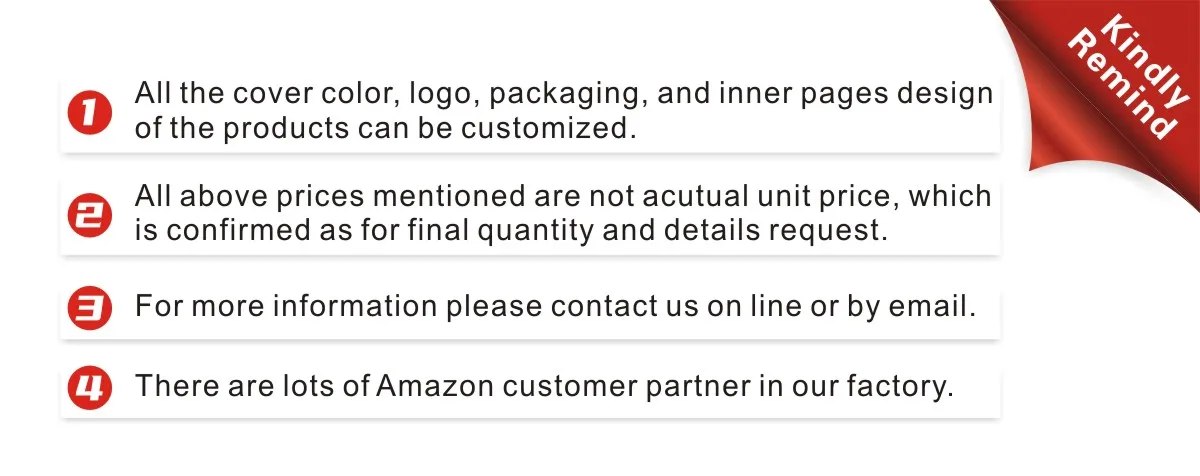 Kindly Remind

1 All the cover color, logo, packaging, and inner pages design of the products can be customized.

2 All above prices mentioned are not acutual unit price, which is confirmed as for final quantity and details request.

3 For more information please contact us on line or by email.

4 There are lots of Amazon customer partner in our factory.