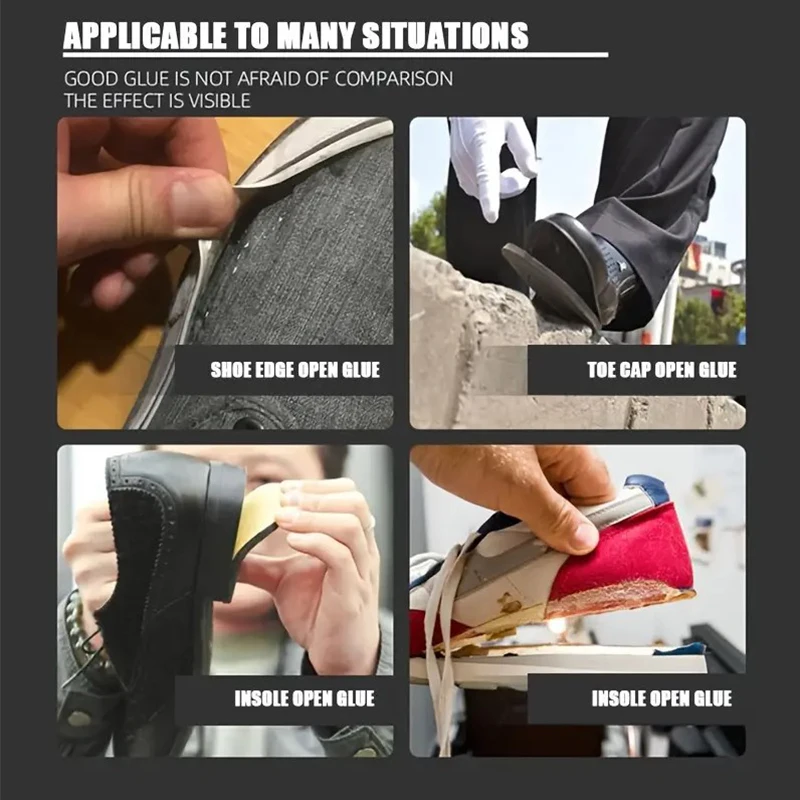 APPLICABLE TO MANY SITUATIONS

GOOD GLUE IS NOT AFRAID OF COMPARISON
THE EFFECT IS VISIBLE

SHOE EDGE OPEN GLUE

TOE CAP OPEN GLUE

INSOLE OPEN GLUE

INSOLE OPEN GLUE