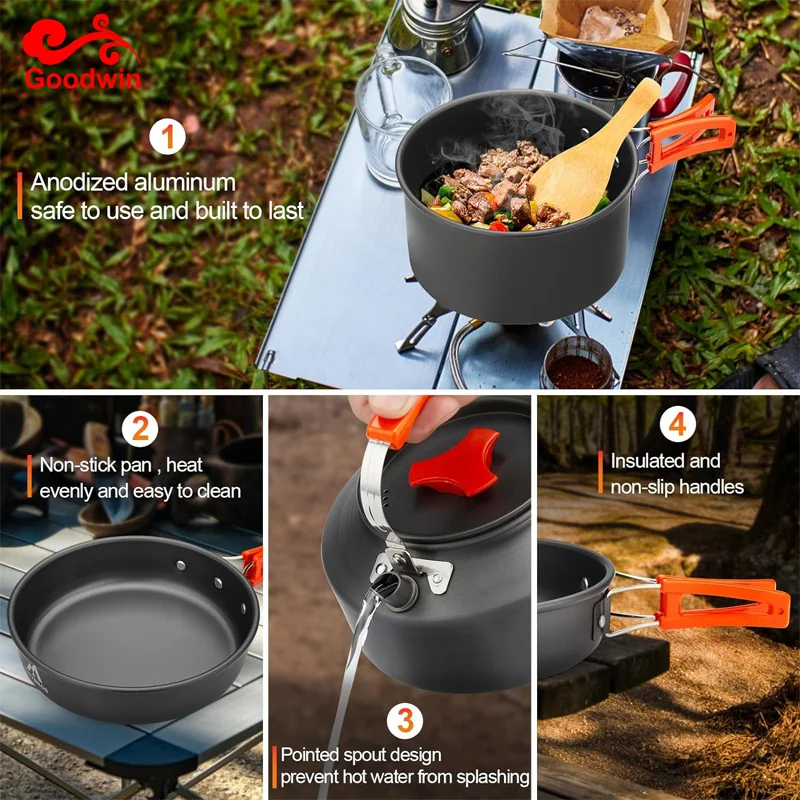 Goodwin

1

Anodized aluminum safe to use and built to last

2

Non-stick pan , heat evenly and easy to clean

3

Pointed spout design prevent hot water from splashing

4

Insulated and non-slip handles