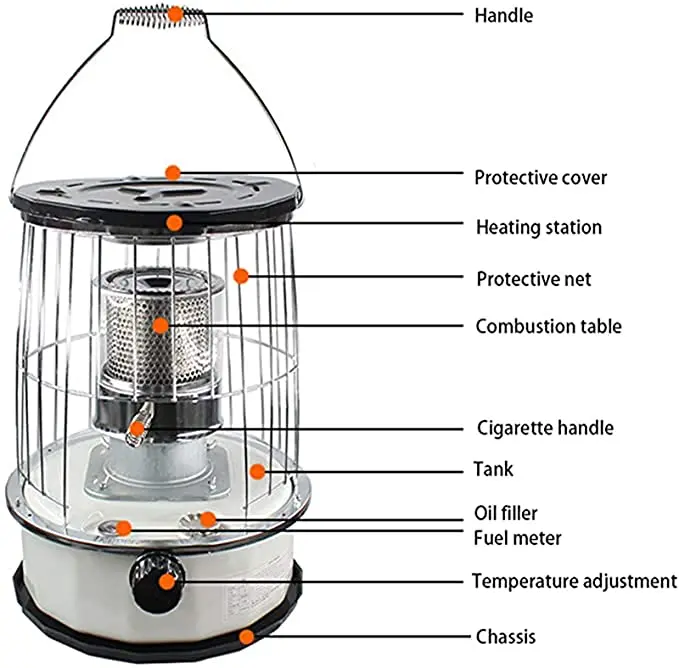 Handle

Protective cover

Heating station

Protective net

Combustion table

Cigarette handle

Tank

Oil filler

Fuel meter

Temperature adjustment

Chassis