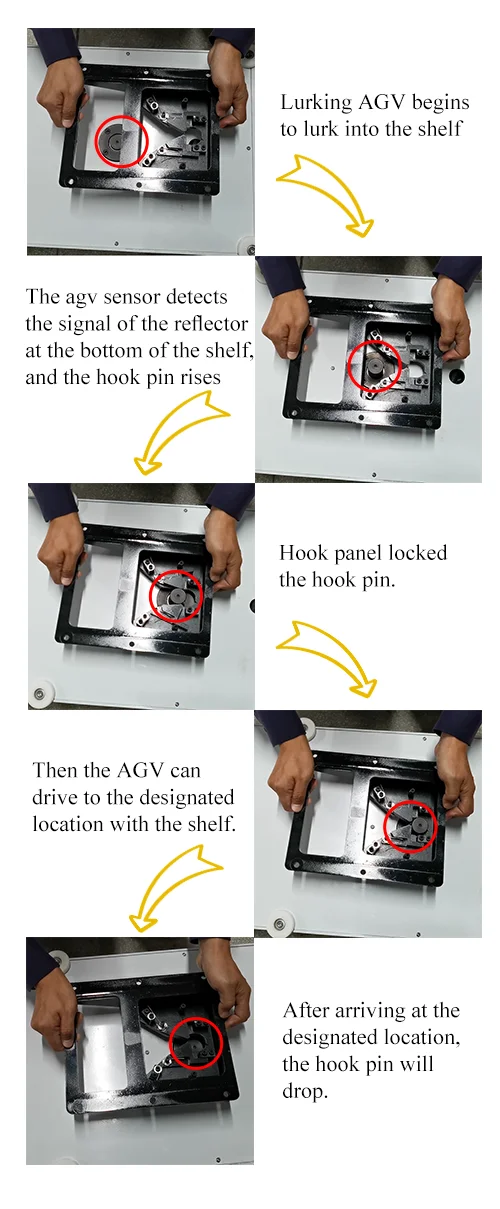 Lurking AGV begins to lurk into the shelf

The agv sensor detects the signal of the reflector at the bottom of the shelf, and the hook pin rises

Hook panel locked the hook pin.

Then the AGV can drive to the designated location with the shelf.

After arriving at the designated location, the hook pin will drop.