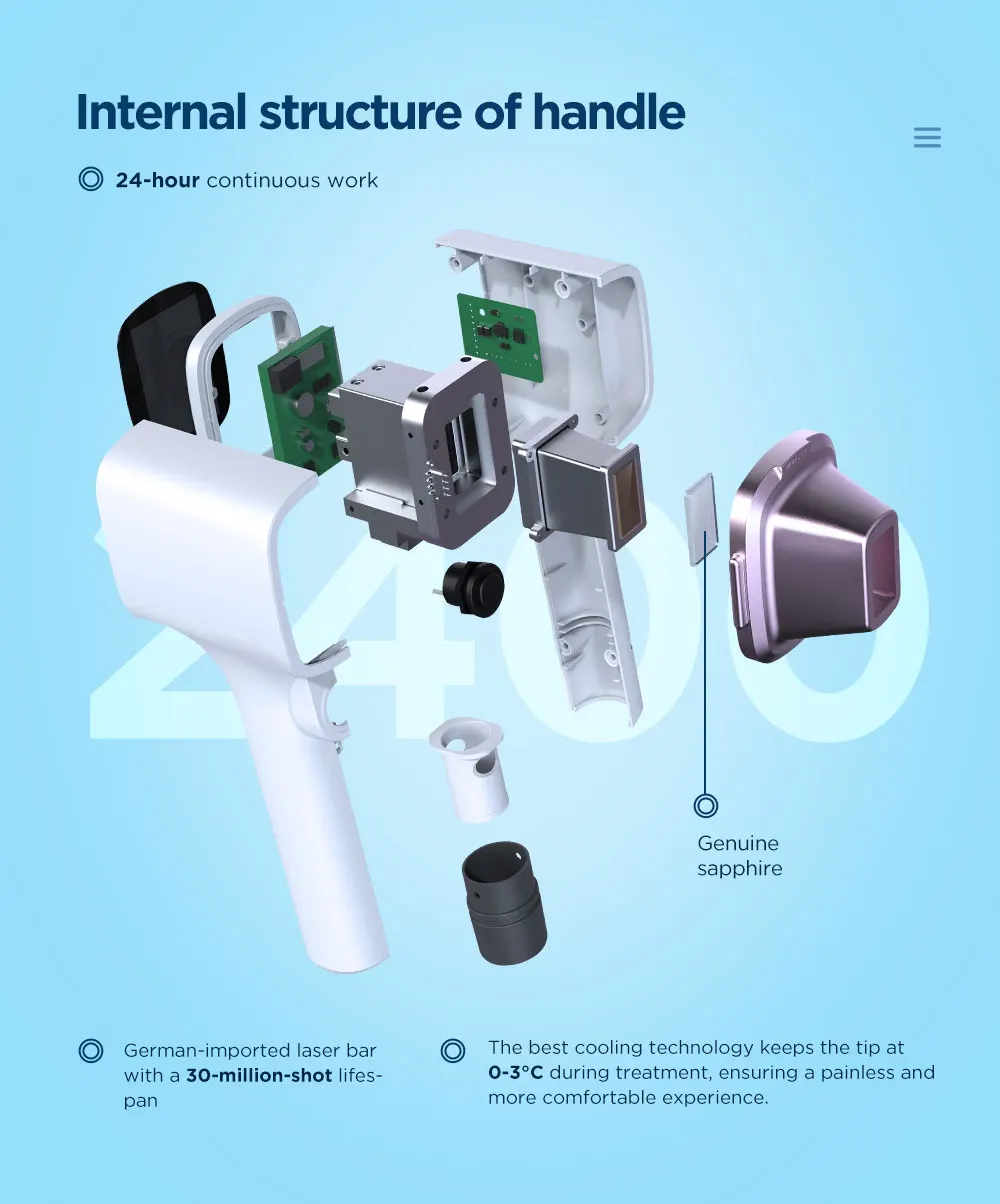 Internal structure of handle

24-hour continuous work

2400

Genuine sapphire

German-imported laser bar with a 30-million-shot lifespan

The best cooling technology keeps the tip at 0-3°C during treatment, ensuring a painless and more comfortable experience.