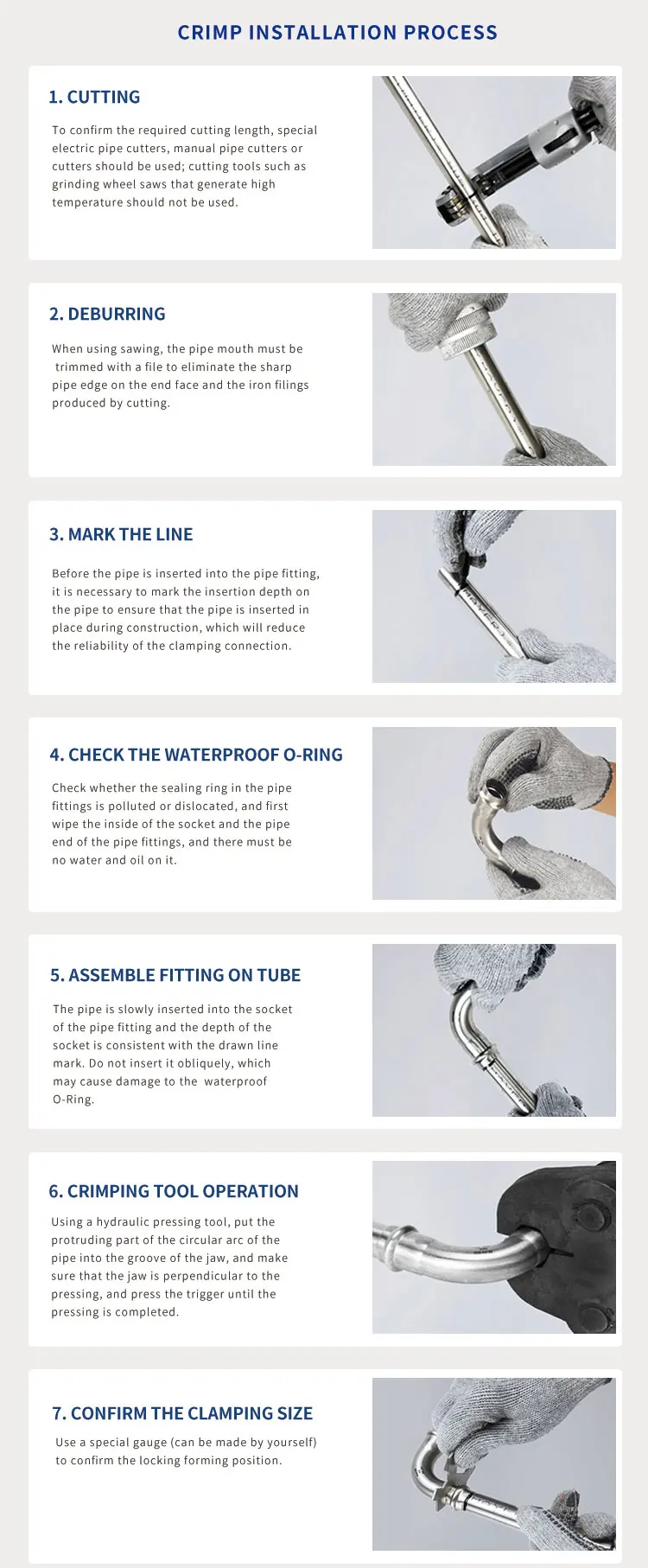 CRIMP INSTALLATION PROCESS

1. CUTTING

To confirm the required cutting length, special electric pipe cutters, manual pipe cutters or cutters should be used; cutting tools such as grinding wheel saws that generate high temperature should not be used.

2. DEBURRING

When using sawing, the pipe mouth must be trimmed with a file to eliminate the sharp pipe edge on the end face and the iron filings produced by cutting.

3. MARK THE LINE

Before the pipe is inserted into the pipe fitting, it is necessary to mark the insertion depth on the pipe to ensure that the pipe is inserted in place during construction, which will reduce the reliability of the clamping connection.

4. CHECK THE WATERPROOF O-RING

Check whether the sealing ring in the pipe fittings is polluted or dislocated, and first wipe the inside of the socket and the pipe end of the pipe fittings, and there must be no water and oil on it.

5. ASSEMBLE FITTING ON TUBE

The pipe is slowly inserted into the socket of the pipe fitting and the depth of the socket is consistent with the drawn line mark. Do not insert it obliquely, which may cause damage to the waterproof O-Ring.

6. CRIMPING TOOL OPERATION

Using a hydraulic pressing tool, put the protruding part of the circular arc of the pipe into the groove of the jaw, and make sure that the jaw is perpendicular to the pressing, and press the trigger until the pressing is completed.

7. CONFIRM THE CLAMPING SIZE

Use a special gauge (can be made by yourself) to confirm the locking forming position.