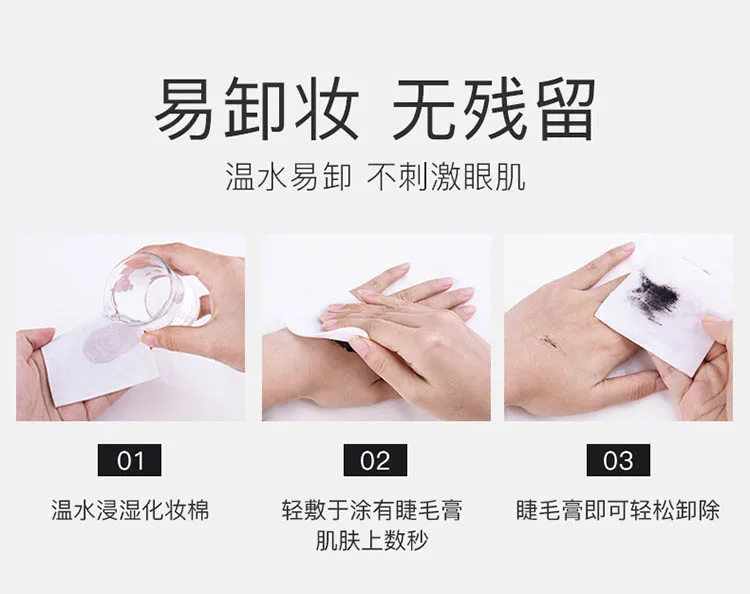 易卸妆 无残留

温水易卸 不刺激眼肌

01

温水浸湿化妆棉

02

轻敷于涂有睫毛膏肌肤上数秒

03

睫毛膏即可轻松卸除