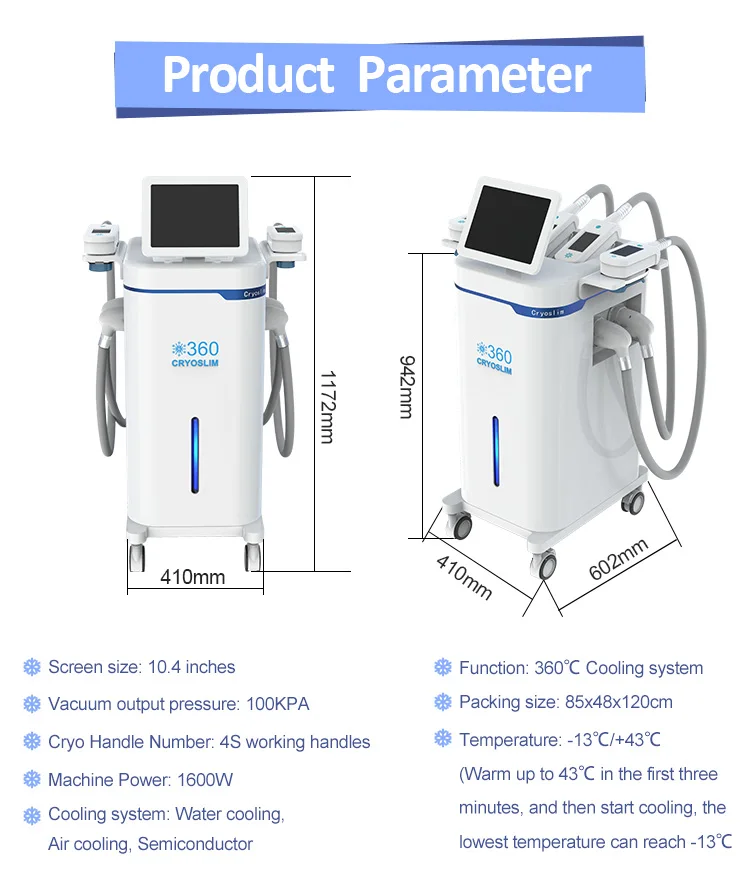 Product Parameter

Cryoslim

360
CRYOSLIM

1172mm

410mm

Cryoslim

360
CRYOSLIM

942mm

410mm

602mm

Screen size: 10.4 inches

Vacuum output pressure: 100KPA

Cryo Handle Number: 4S working handles

Machine Power: 1600W

Cooling system: Water cooling, Air cooling, Semiconductor

Function: 360℃ Cooling system

Packing size: 85x48x120cm

Temperature: -13℃/+43℃ (Warm up to 43℃ in the first three minutes, and then start cooling, the lowest temperature can reach -13℃