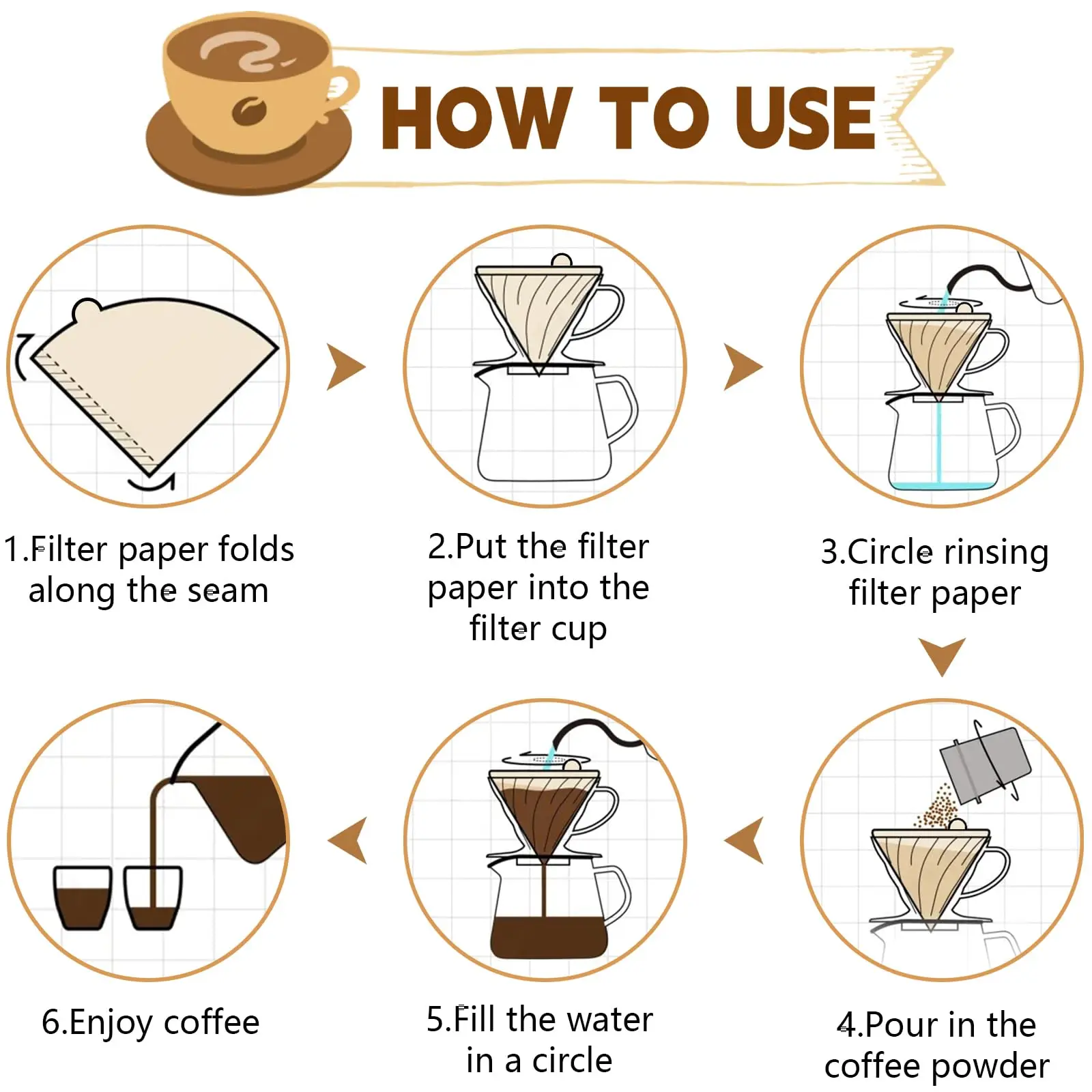 HOW TO USE

1.Filter paper folds along the seam

2.Put the filter paper into the filter cup

3.Circle rinsing filter paper

4.Pour in the coffee powder

5.Fill the water in a circle

6.Enjoy coffee