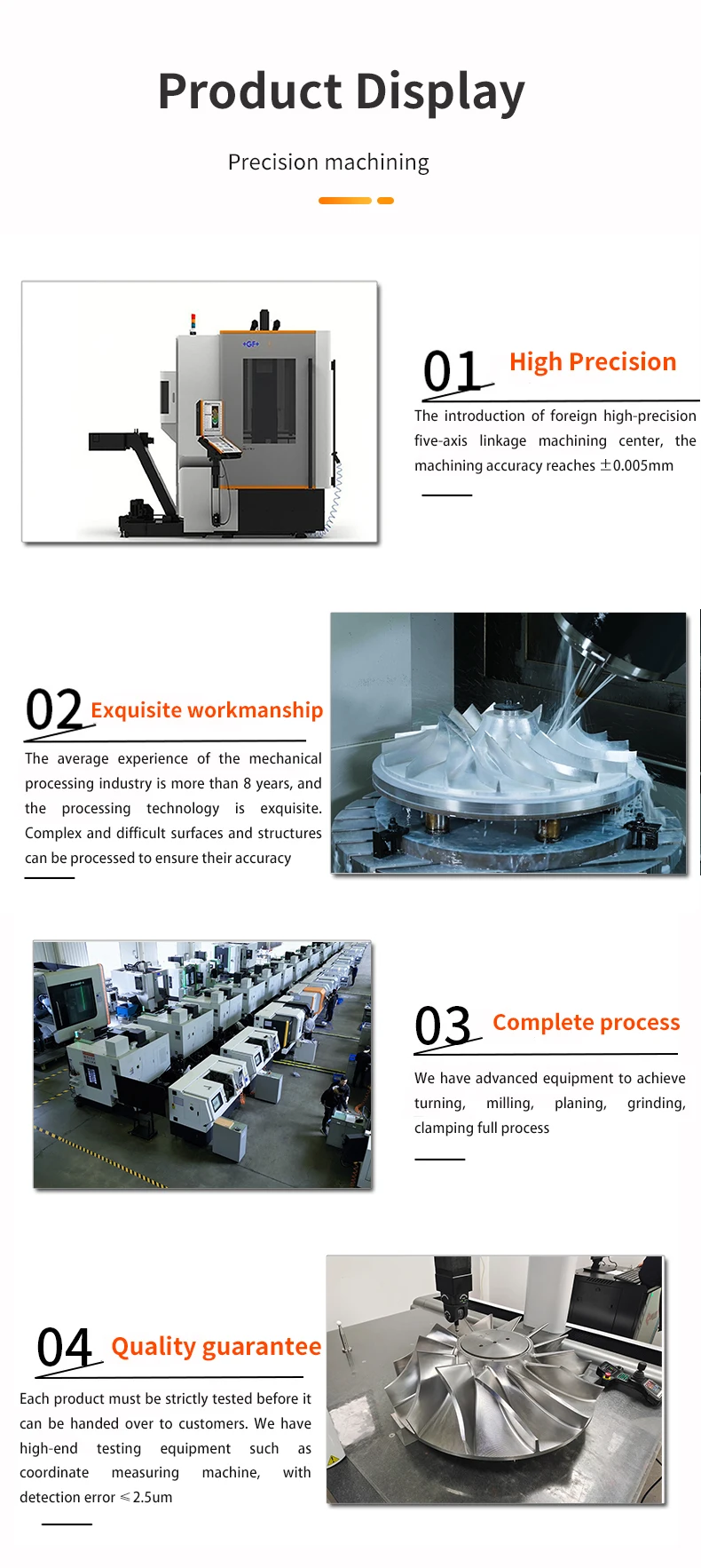 Product Display

Precision machining

+GF+

01 High Precision

The introduction of foreign high-precision five-axis linkage machining center, the machining accuracy reaches ±0.005mm

02 Exquisite workmanship

The average experience of the mechanical processing industry is more than 8 years, and the processing technology is exquisite. Complex and difficult surfaces and structures can be processed to ensure their accuracy

03 Complete process

We have advanced equipment to achieve turning, milling, planing, grinding, clamping full process

04 Quality guarantee

Each product must be strictly tested before it can be handed over to customers. We have high-end testing equipment such as coordinate measuring machine, with detection error ≤2.5um