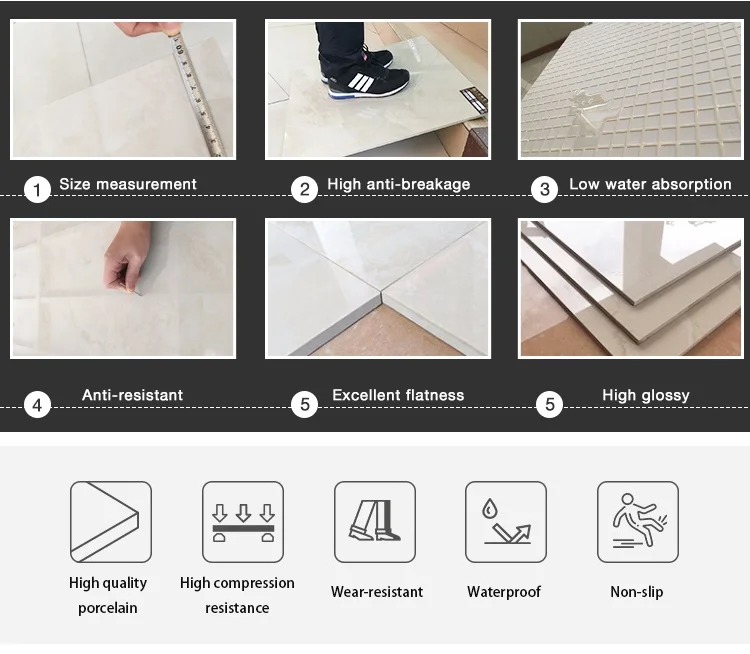 1 Size measurement

2 High anti-breakage

3 Low water absorption

4 Anti-resistant

5 Excellent flatness

5 High glossy

High quality porcelain

High compression resistance

Wear-resistant

Waterproof

Non-slip