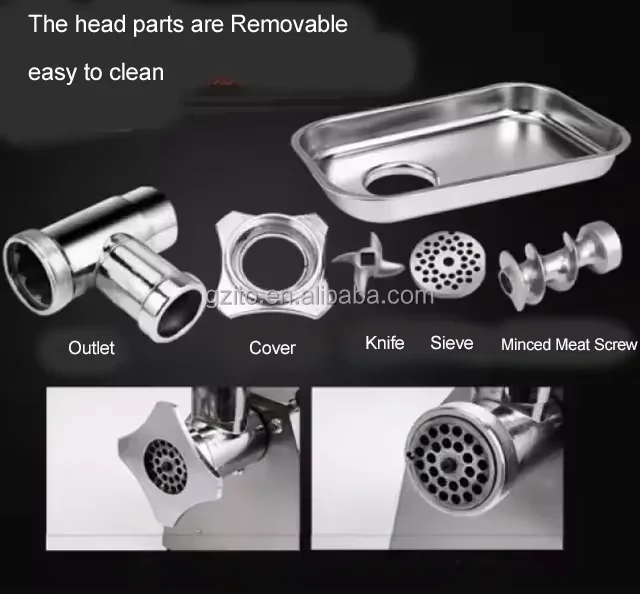 The head parts are Removable

easy to clean

gzito.en.alibaba.com

Outlet

Cover

Knife

Sieve

Minced Meat Screw