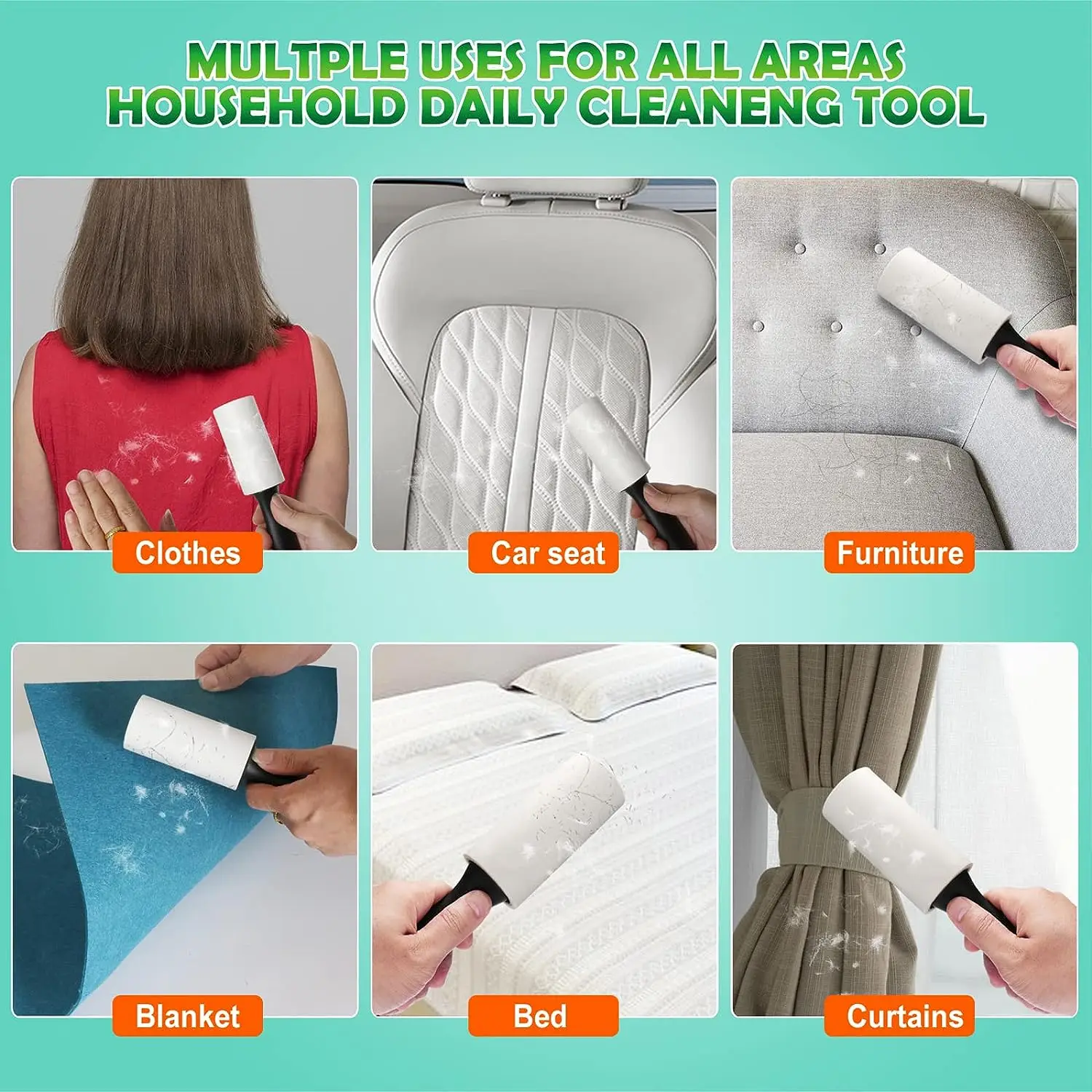 MULTPLE USES FOR ALL AREAS
HOUSEHOLD DAILY CLEANENG TOOL

Clothes

Car seat

Furniture

Blanket

Bed

Curtains