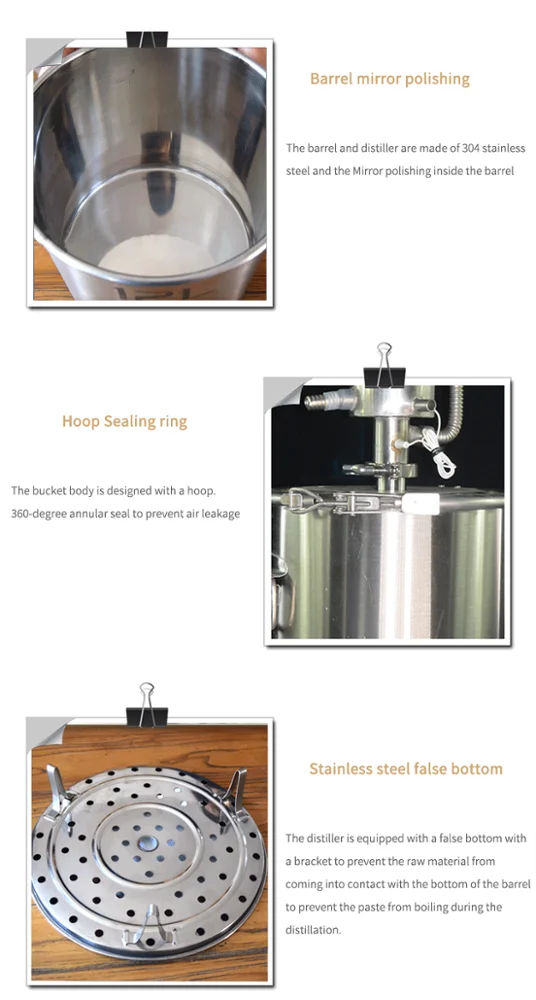 Barrel mirror polishing

The barrel and distiller are made of 304 stainless steel and the Mirror polishing inside the barrel

Hoop Sealing ring

The bucket body is designed with a hoop. 360-degree annular seal to prevent air leakage

Stainless steel false bottom

The distiller is equipped with a false bottom with a bracket to prevent the raw material from coming into contact with the bottom of the barrel to prevent the paste from boiling during the distillation.