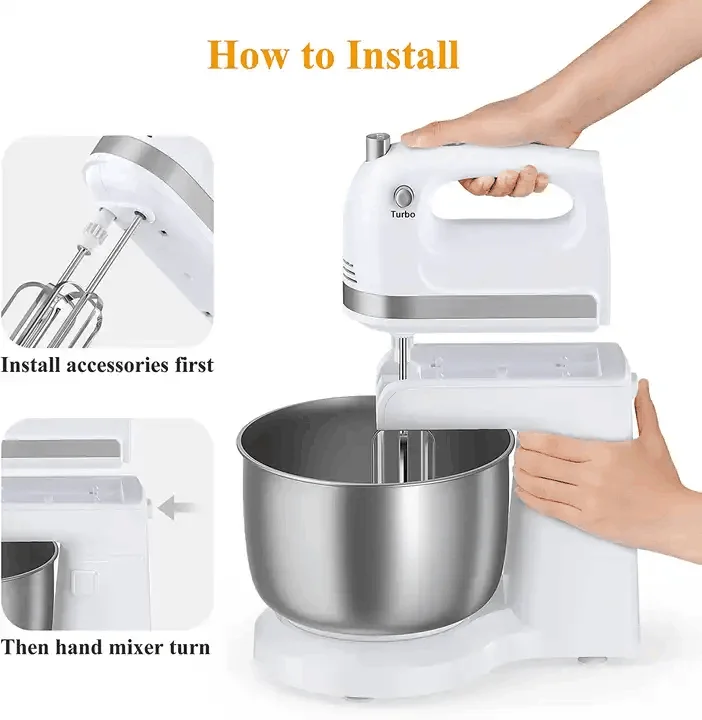 How to Install

Install accessories first

Then hand mixer turn

Turbo