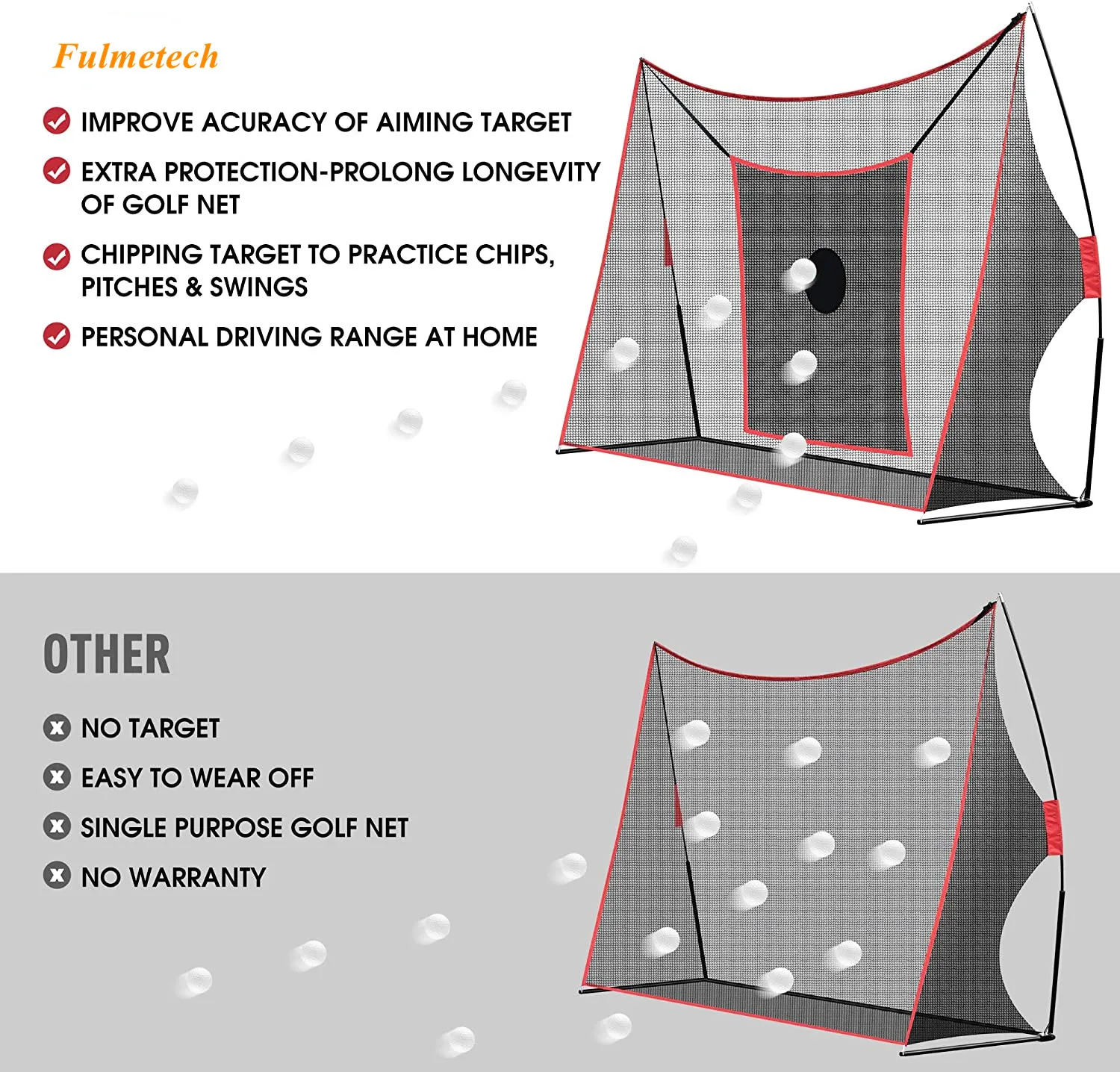 Fulmetech

IMPROVE ACURACY OF AIMING TARGET

EXTRA PROTECTION-PROLONG LONGEVITY OF GOLF NET

CHIPPING TARGET TO PRACTICE CHIPS, PITCHES & SWINGS

PERSONAL DRIVING RANGE AT HOME

OTHER

NO TARGET

EASY TO WEAR OFF

SINGLE PURPOSE GOLF NET

NO WARRANTY