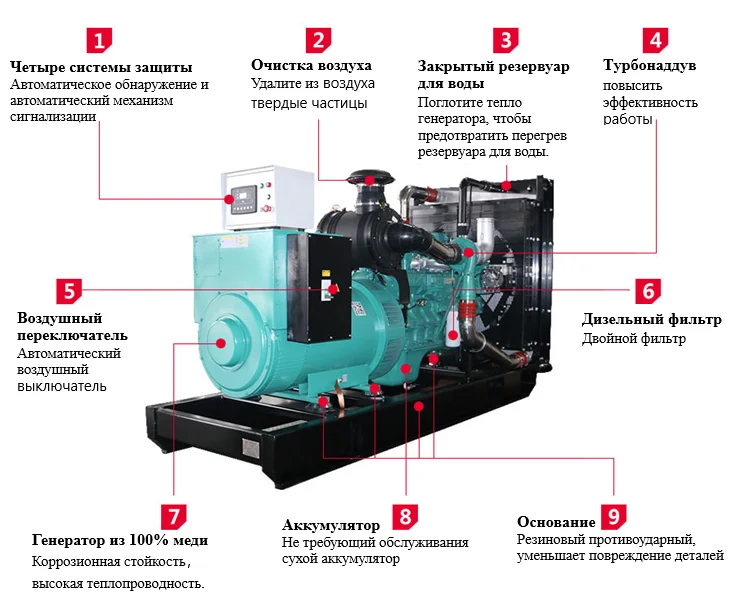 1
Четыре системы защиты
Автоматическое обнаружение и автоматический механизм сигнализации

2
Очистка воздуха
Удалите из воздуха твердые частицы

3
Закрытый резервуар для воды
Поглотите тепло генератора, чтобы предотвратить перегрев резервуара для воды.

4
Турбонаддув
повысить эффективность работы

5
Воздушный переключатель
Автоматический воздушный выключатель

6
Дизельный фильтр
Двойной фильтр

7
Генератор из 100% меди
Коррозионная стойкость, высокая теплопроводность.

8
Аккумулятор
Не требующий обслуживания сухой аккумулятор

9
Основание
Резиновый противоударный, уменьшает повреждение деталей