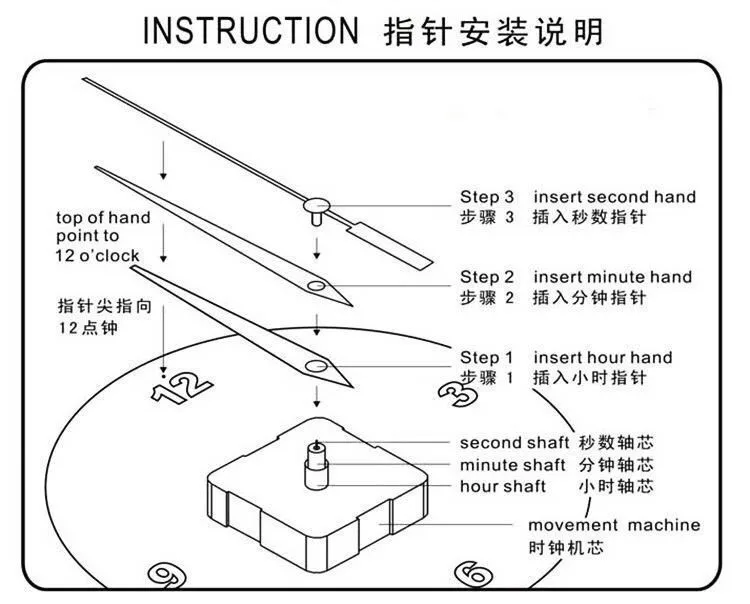 INSTRUCTION 指针安装说明

top of hand point to 12 o'clock

指针尖指向 12点钟

Step 3 insert second hand
步骤 3 插入秒数指针

Step 2 insert minute hand
步骤 2 插入分钟指针

Step 1 insert hour hand
步骤 1 插入小时指针

12

3

second shaft 秒数轴芯
minute shaft 分钟轴芯
hour shaft 小时轴芯

movement machine
时钟机芯

9

6