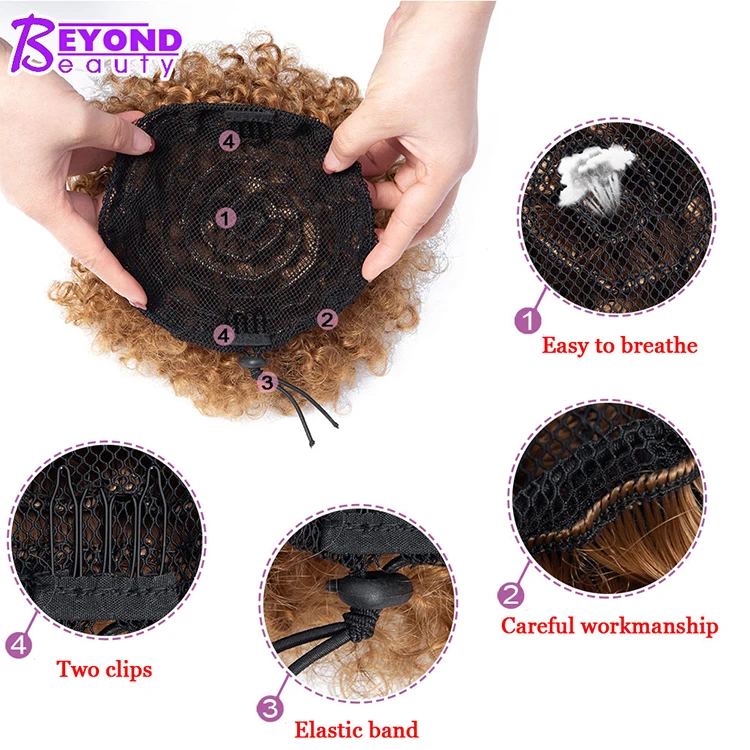 BEYOND
Beauty

4

1

2

4

3

1
Easy to breathe

2
Careful workmanship

4
Two clips

3
Elastic band