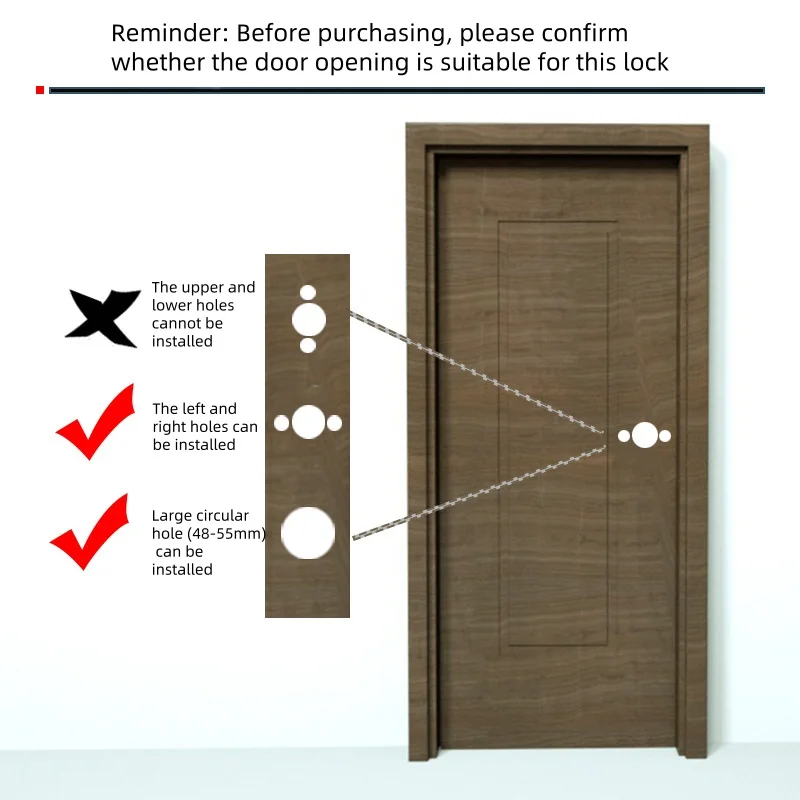 Reminder: Before purchasing, please confirm whether the door opening is suitable for this lock

The upper and lower holes cannot be installed

The left and right holes can be installed

Large circular hole (48-55mm) can be installed