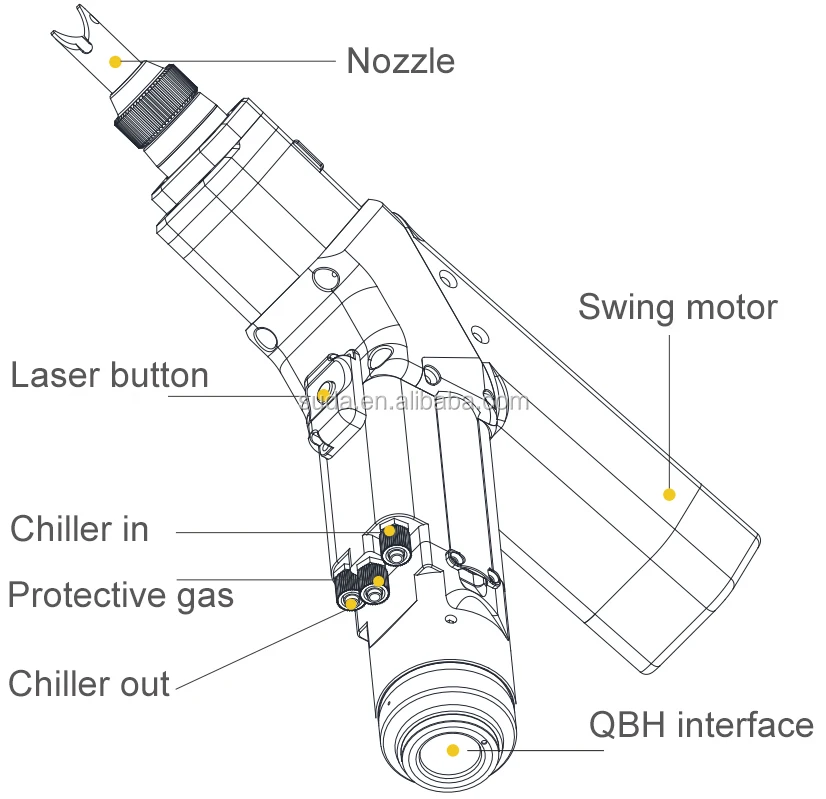 Nozzle

Swing motor

Laser button

suda.en.alibaba.com

Chiller in

Protective gas

Chiller out

QBH interface