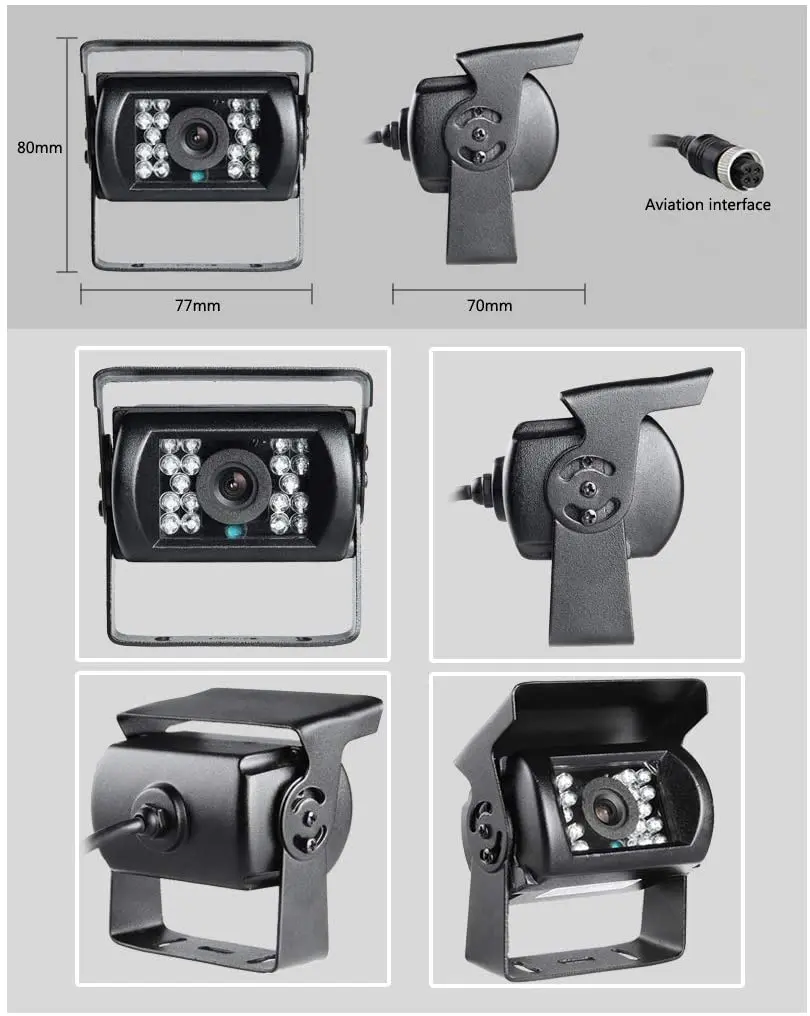 80mm

77mm

70mm

Aviation interface