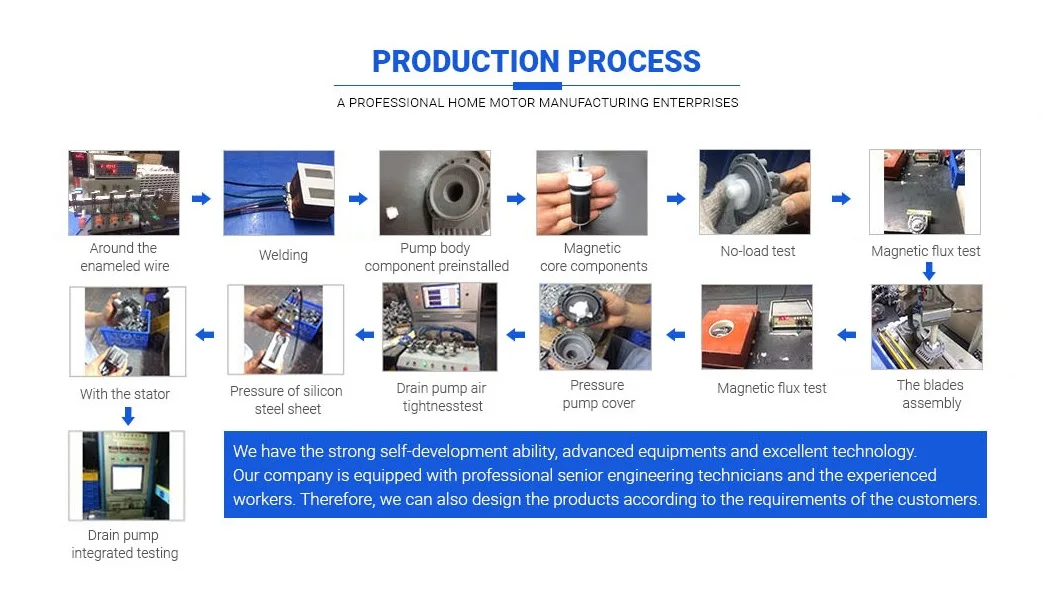 PRODUCTION PROCESS

A PROFESSIONAL HOME MOTOR MANUFACTURING ENTERPRISES

Around the enameled wire

Welding

Pump body component preinstalled

Magnetic core components

No-load test

Magnetic flux test

The blades assembly

Magnetic flux test

Pressure pump cover

Drain pump air tightnesstest

Pressure of silicon steel sheet

With the stator

Drain pump integrated testing

We have the strong self-development ability, advanced equipments and excellent technology.
Our company is equipped with professional senior engineering technicians and the experienced workers. Therefore, we can also design the products according to the requirements of the customers.