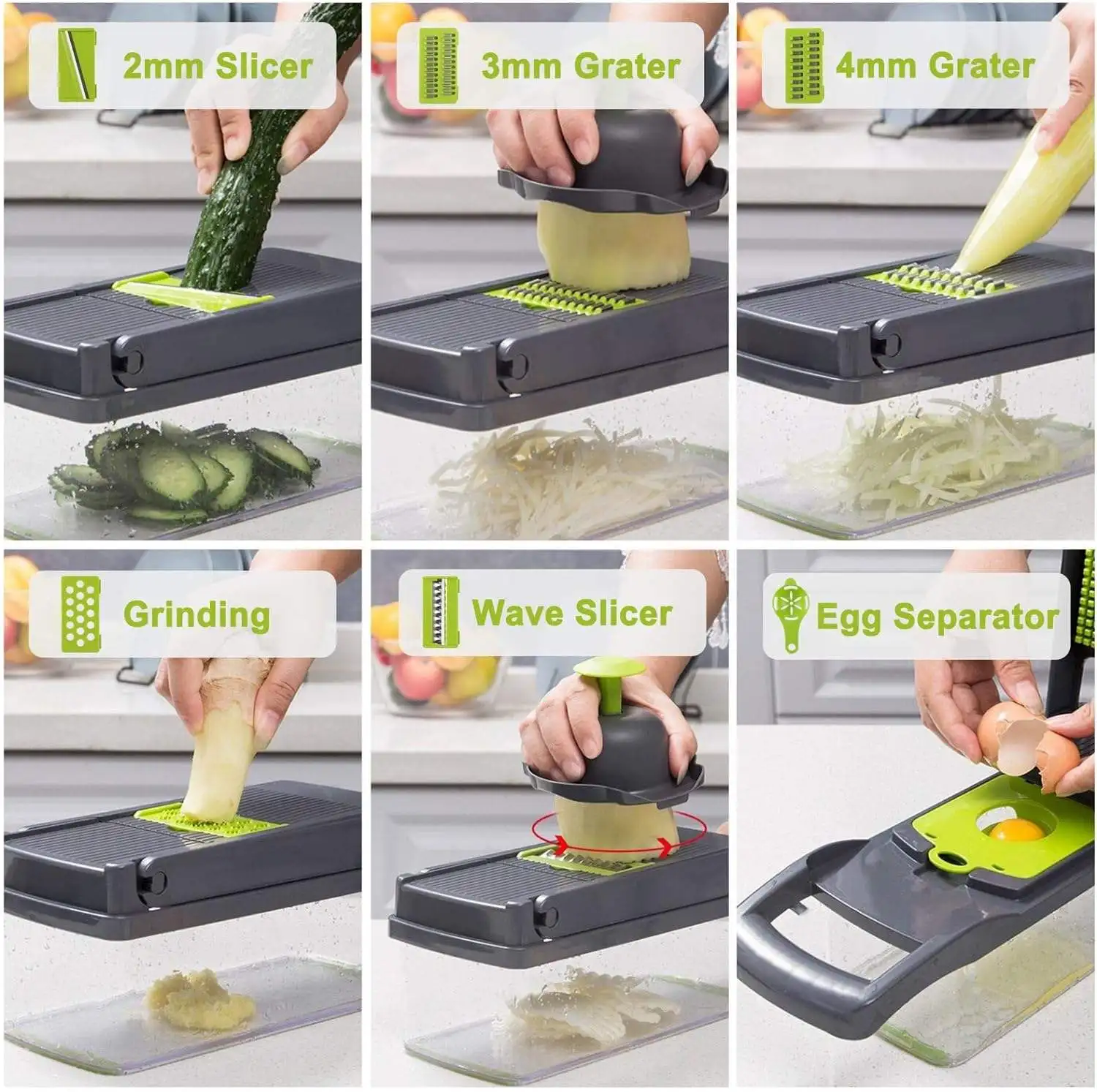 2mm Slicer

3mm Grater

4mm Grater

Grinding

Wave Slicer

Egg Separator