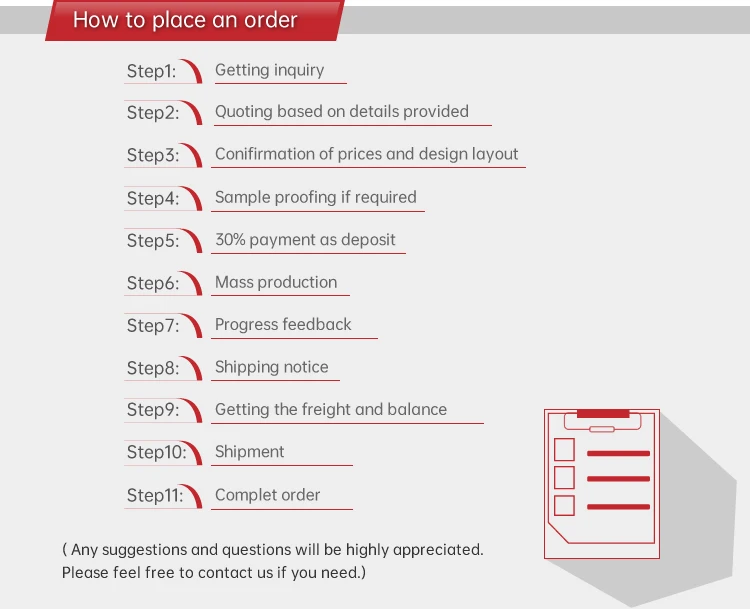 How to place an order

Step1: Getting inquiry

Step2: Quoting based on details provided

Step3: Conifirmation of prices and design layout

Step4: Sample proofing if required

Step5: 30% payment as deposit

Step6: Mass production

Step7: Progress feedback

Step8: Shipping notice

Step9: Getting the freight and balance

Step10: Shipment

Step11: Complet order

( Any suggestions and questions will be highly appreciated. Please feel free to contact us if you need.)