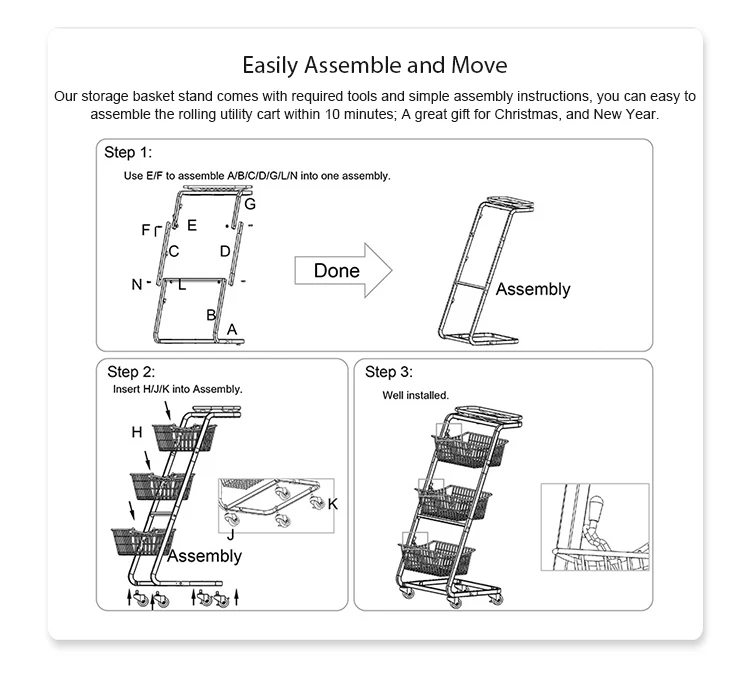 Easily Assemble and Move

Our storage basket stand comes with required tools and simple assembly instructions, you can easy to assemble the rolling utility cart within 10 minutes; A great gift for Christmas, and New Year.

Step 1:

Use E/F to assemble A/B/C/D/G/L/N into one assembly.

G
F
E
C
D
N
L
B
A

Done

Assembly

Step 2:

Insert H/J/K into Assembly.

H
K
J
Assembly

Step 3:

Well installed.