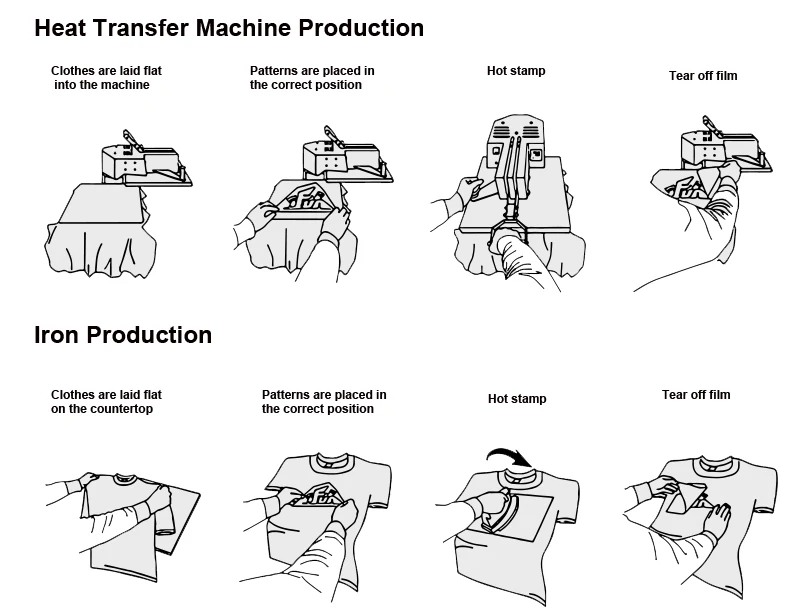 Heat Transfer Machine Production

Clothes are laid flat into the machine

Patterns are placed in the correct position

Hot stamp

Tear off film

Iron Production

Clothes are laid flat on the countertop

Patterns are placed in the correct position

Hot stamp

Tear off film