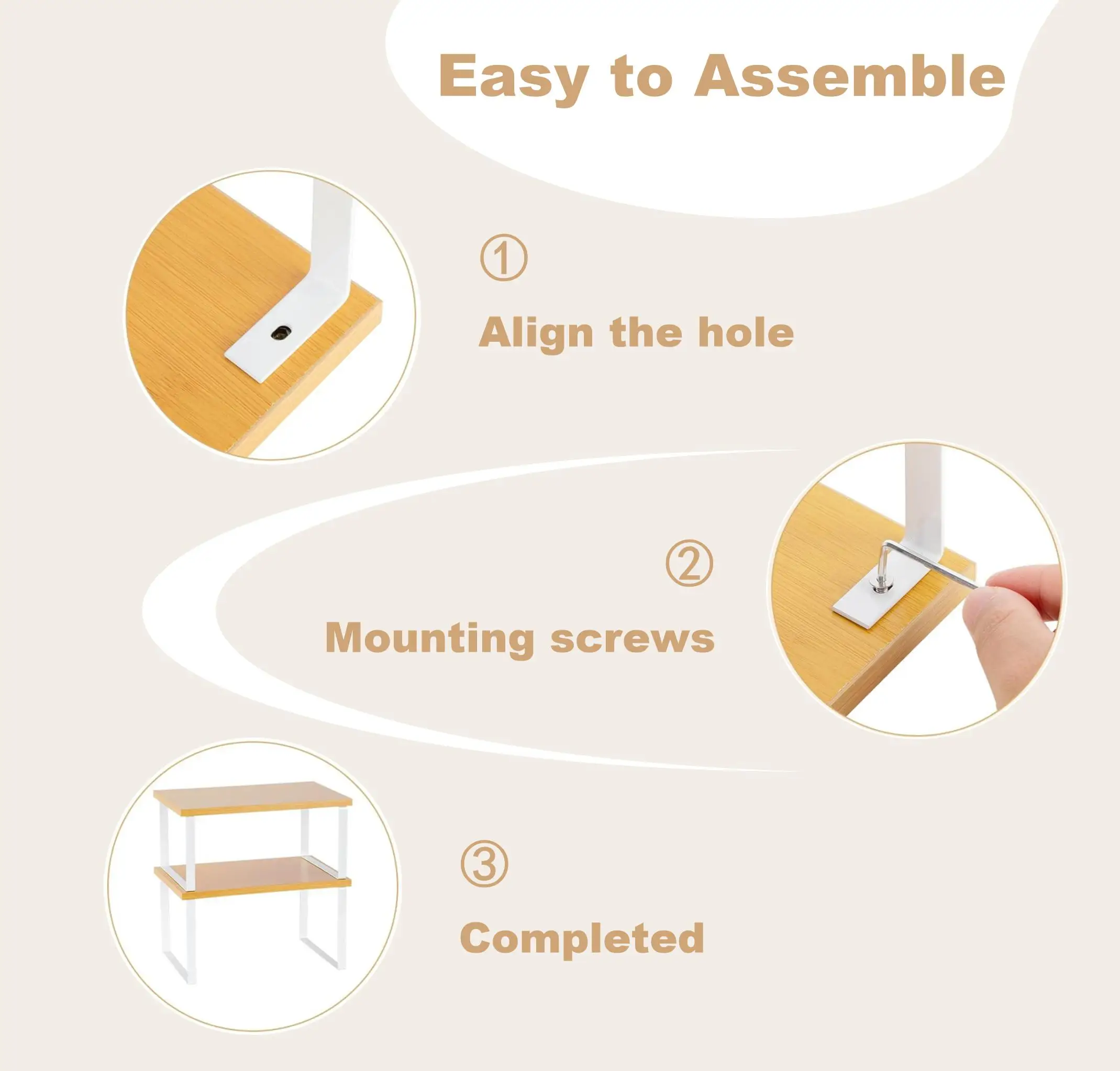 Easy to Assemble

①

Align the hole

②

Mounting screws

③

Completed