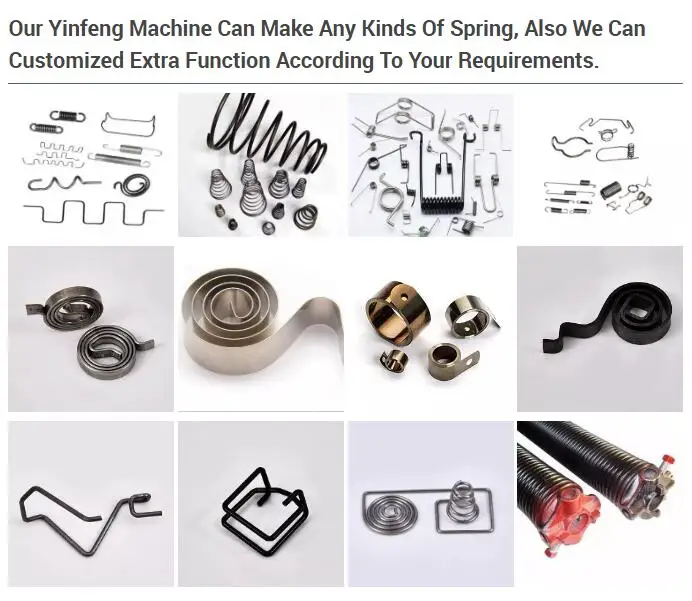 Our Yinfeng Machine Can Make Any Kinds Of Spring, Also We Can Customized Extra Function According To Your Requirements.