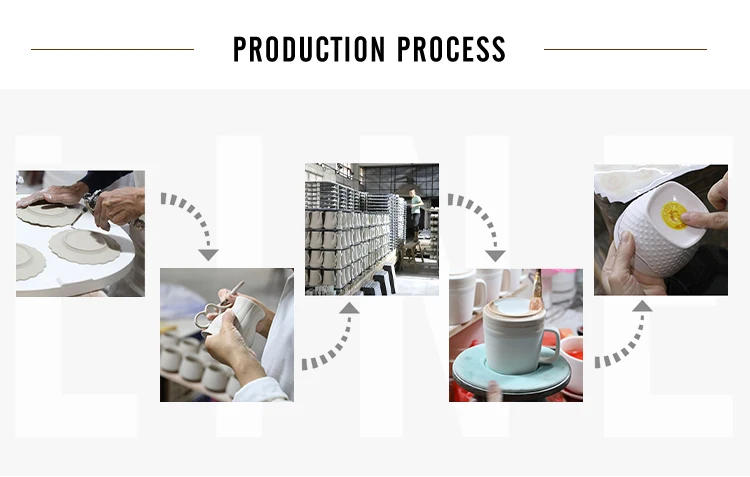 PRODUCTION PROCESS

LINE