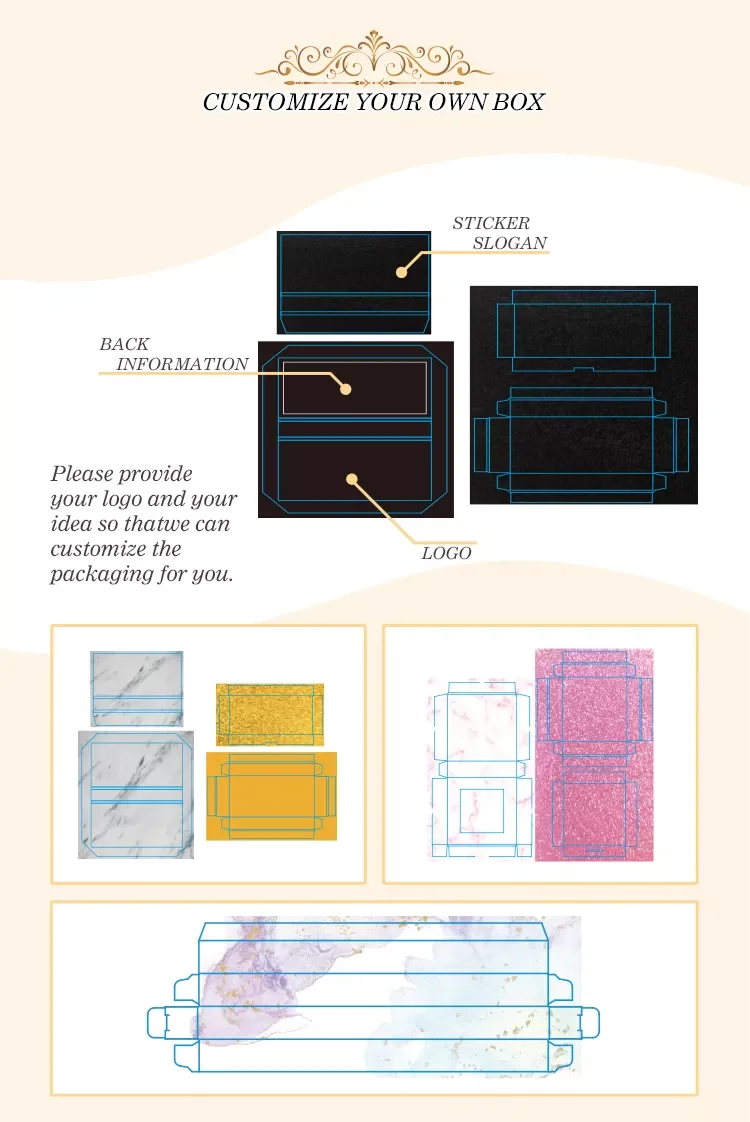 CUSTOMIZE YOUR OWN BOX

STICKER
SLOGAN

BACK
INFORMATION

Please provide your logo and your idea so thatwe can customize the packaging for you.

LOGO