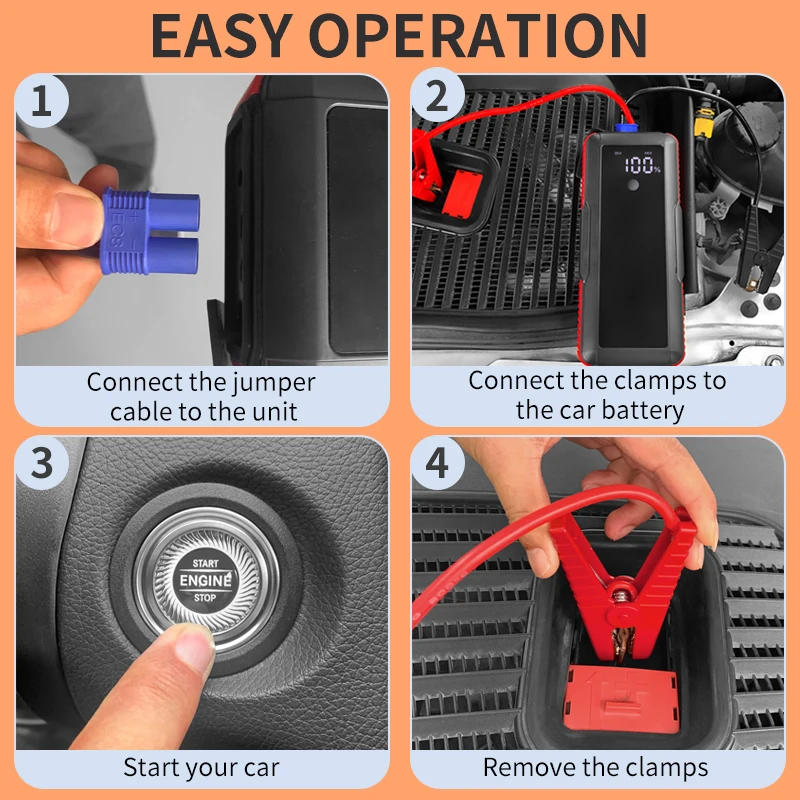 EASY OPERATION

1

EC8

Connect the jumper cable to the unit

2

100%

Connect the clamps to the car battery

3

START
ENGINE
STOP

Start your car

4

Remove the clamps