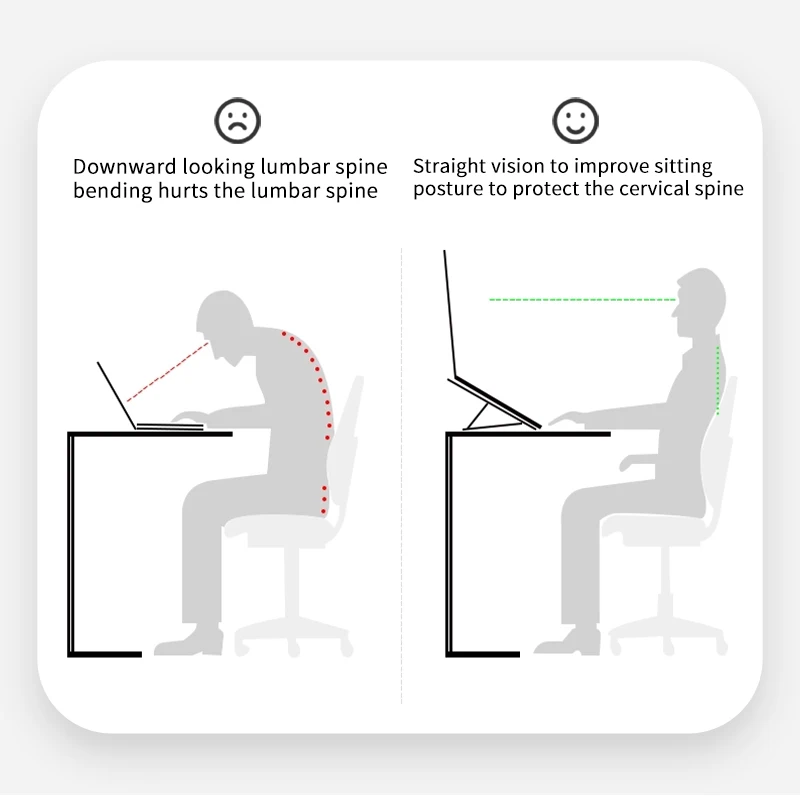 Downward looking lumbar spine bending hurts the lumbar spine

Straight vision to improve sitting posture to protect the cervical spine