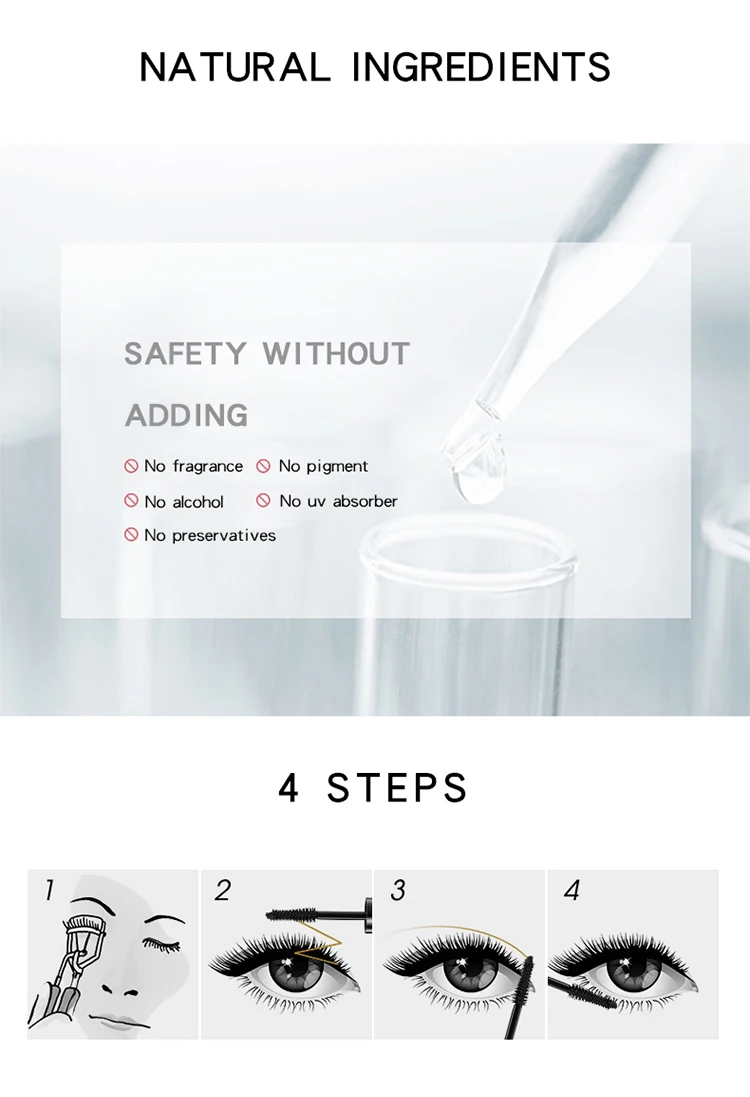 NATURAL INGREDIENTS

SAFETY WITHOUT ADDING

No fragrance
No pigment
No alcohol
No uv absorber
No preservatives

4 STEPS

1

2

3

4