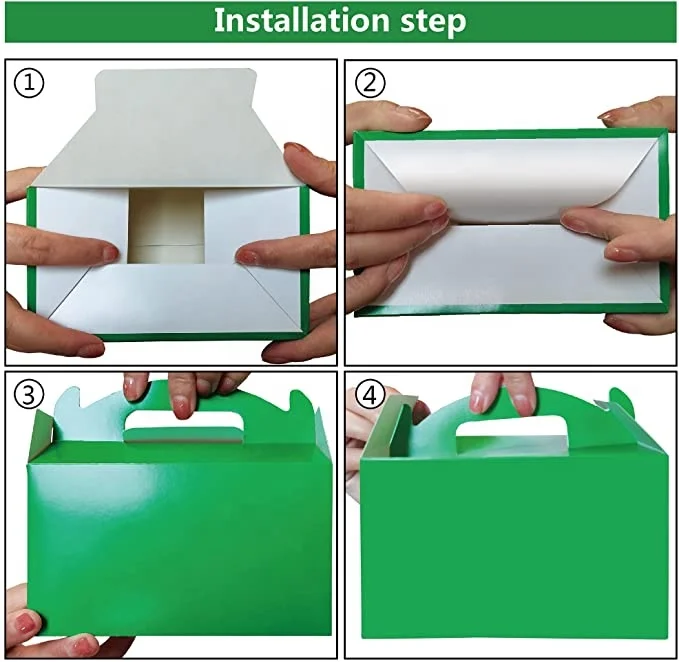 Installation step

①

②

③

④