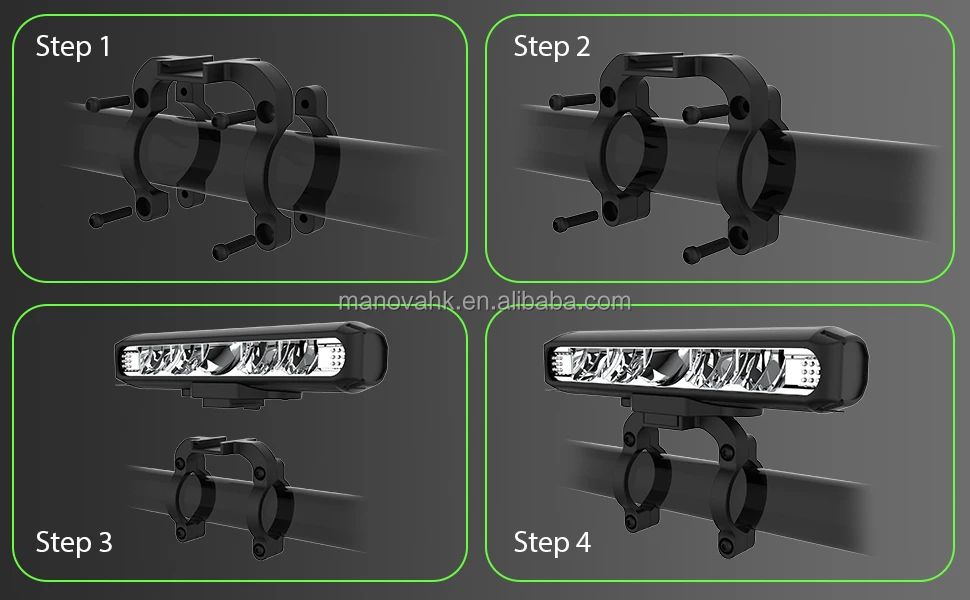 Step 1

Step 2

manovahk.en.alibaba.com

Step 3

Step 4