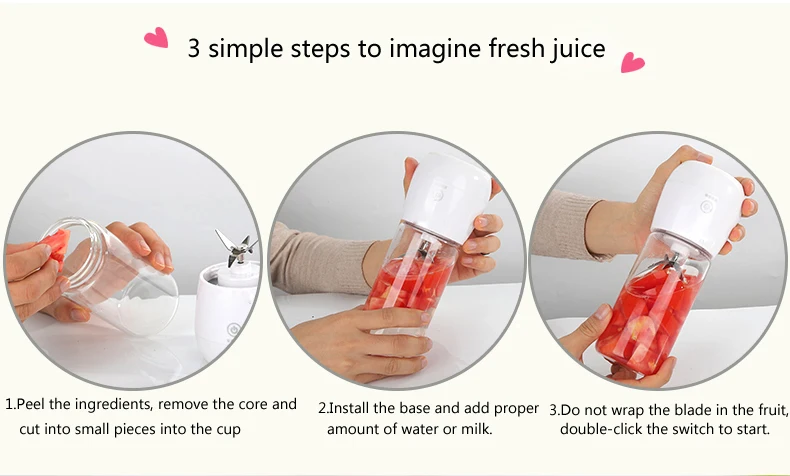 3 simple steps to imagine fresh juice

1.Peel the ingredients, remove the core and cut into small pieces into the cup

2.Install the base and add proper amount of water or milk.

3.Do not wrap the blade in the fruit, double-click the switch to start.