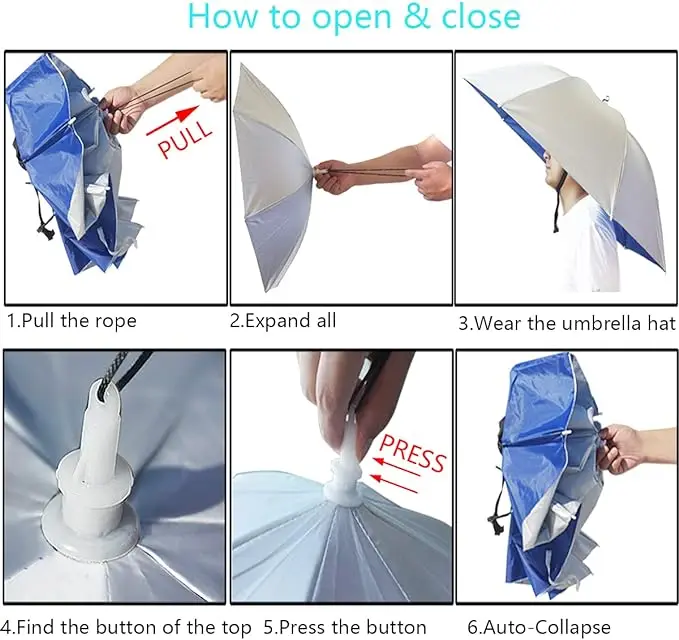 How to open & close

PULL

1.Pull the rope

2.Expand all

3.Wear the umbrella hat

PRESS

4.Find the button of the top

5.Press the button

6.Auto-Collapse