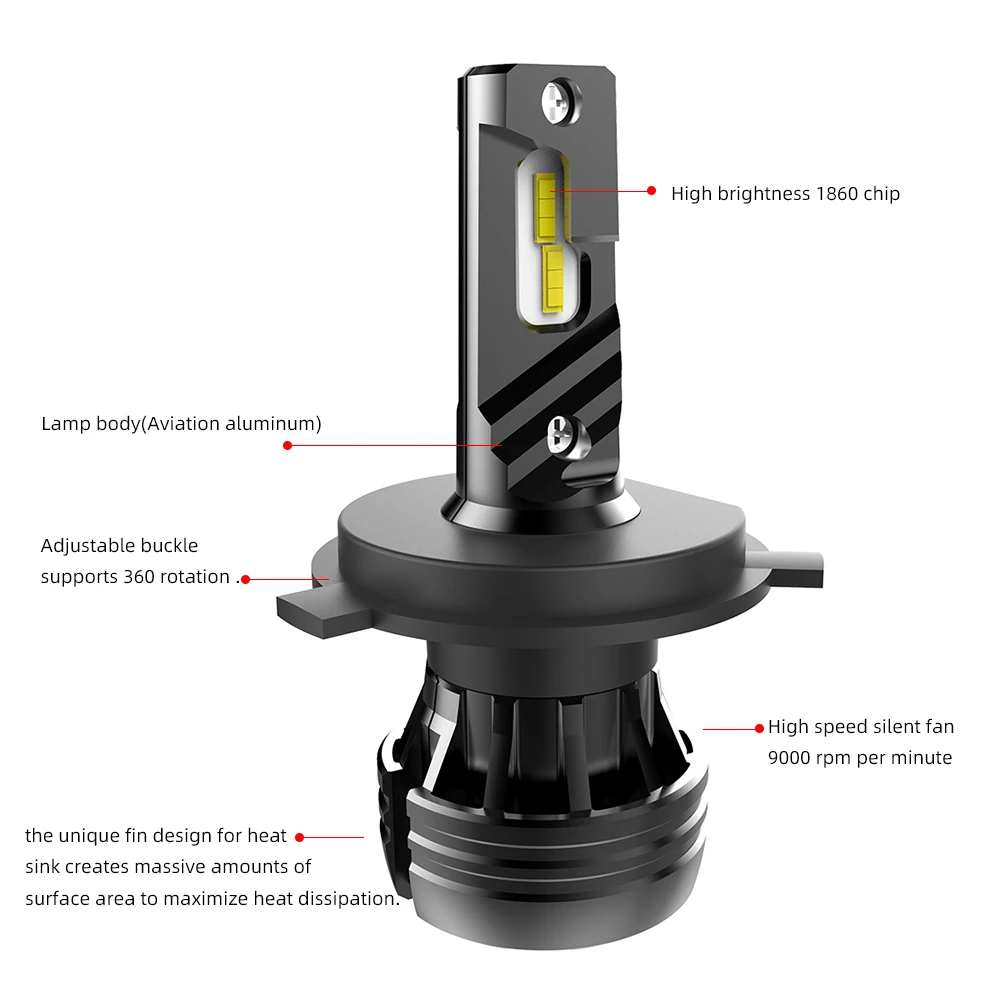 High brightness 1860 chip

Lamp body(Aviation aluminum)

Adjustable buckle supports 360 rotation .

High speed silent fan 9000 rpm per minute

the unique fin design for heat sink creates massive amounts of surface area to maximize heat dissipation.