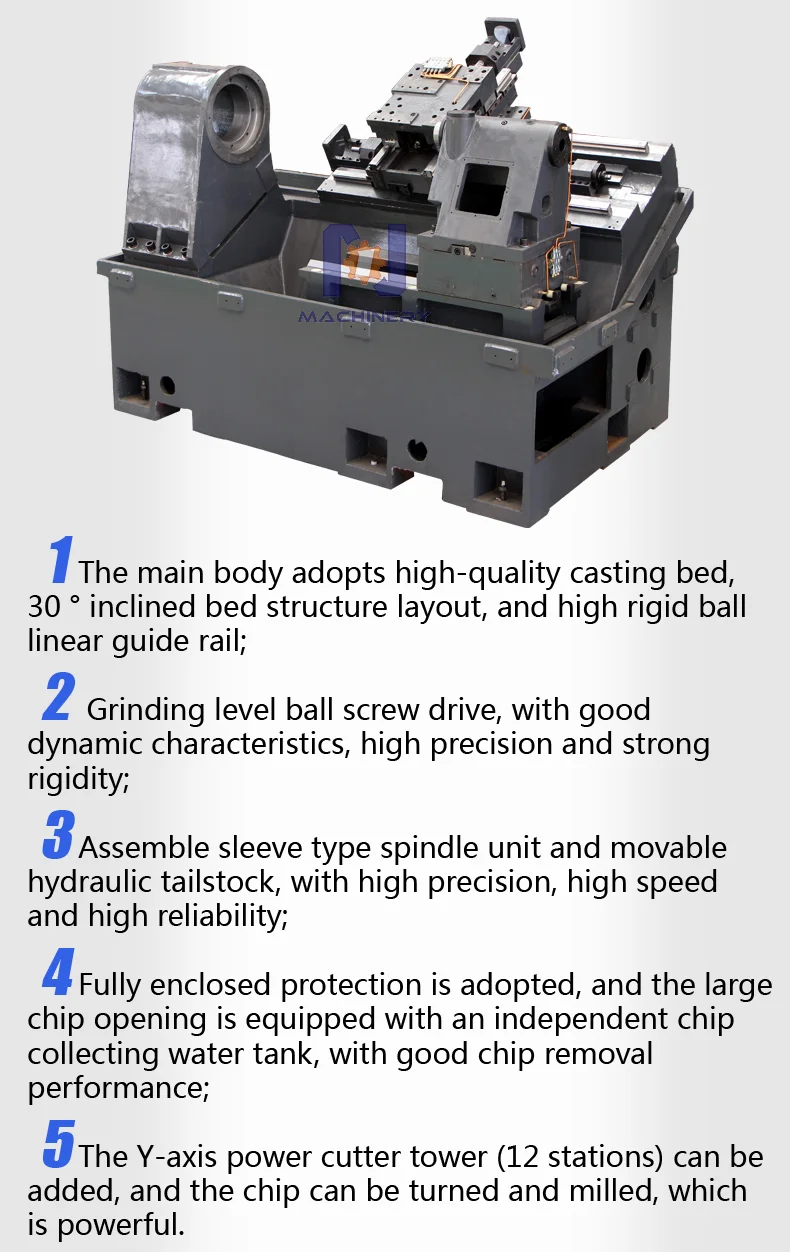 MACHINERY

1 The main body adopts high-quality casting bed, 30 ° inclined bed structure layout, and high rigid ball linear guide rail;

2 Grinding level ball screw drive, with good dynamic characteristics, high precision and strong rigidity;

3 Assemble sleeve type spindle unit and movable hydraulic tailstock, with high precision, high speed and high reliability;

4 Fully enclosed protection is adopted, and the large chip opening is equipped with an independent chip collecting water tank, with good chip removal performance;

5 The Y-axis power cutter tower (12 stations) can be added, and the chip can be turned and milled, which is powerful.